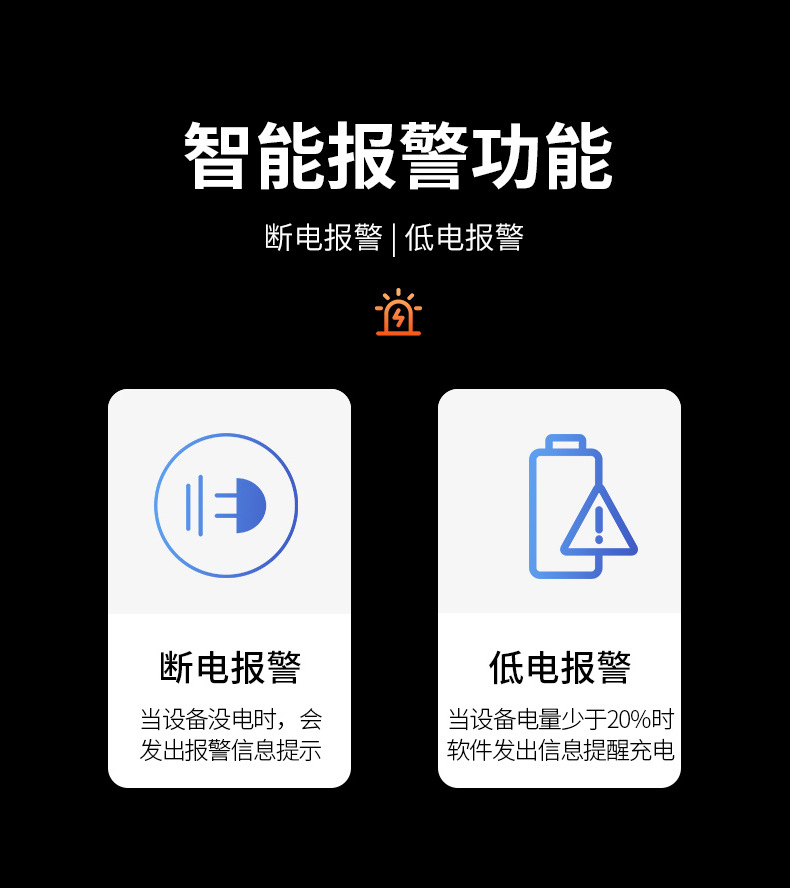 智能报警功能

断电报警 | 低电报警

断电报警

当设备没电时，会发出报警信息提示

低电报警

当设备电量少于20%时软件发出信息提醒充电