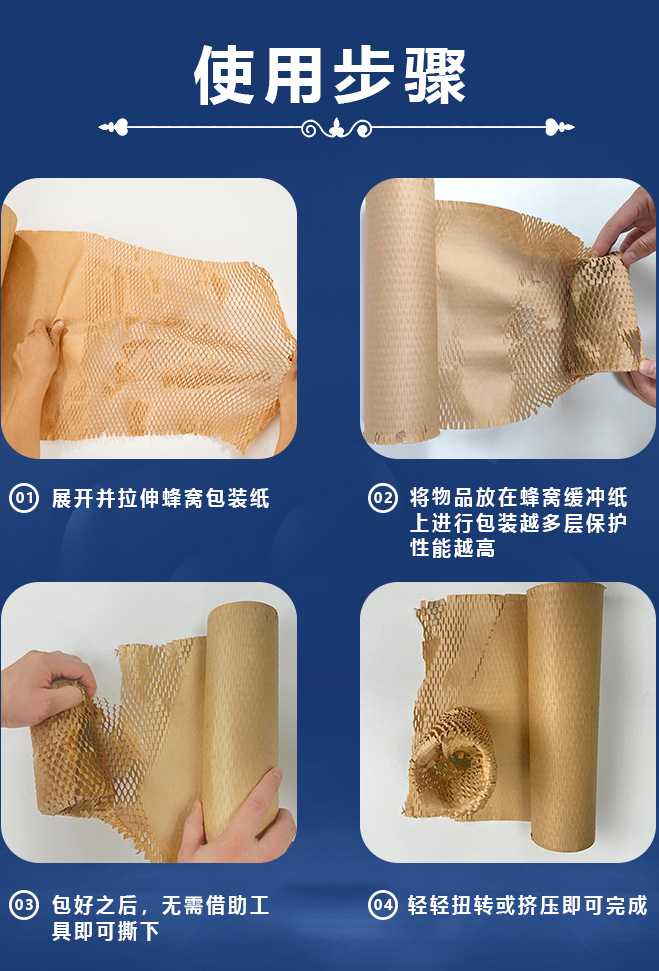 使用步骤

01 展开并拉伸蜂窝包装纸

02 将物品放在蜂窝缓冲纸上进行包装越多层保护性能越高

03 包好之后，无需借助工具即可撕下

04 轻轻扭转或挤压即可完成