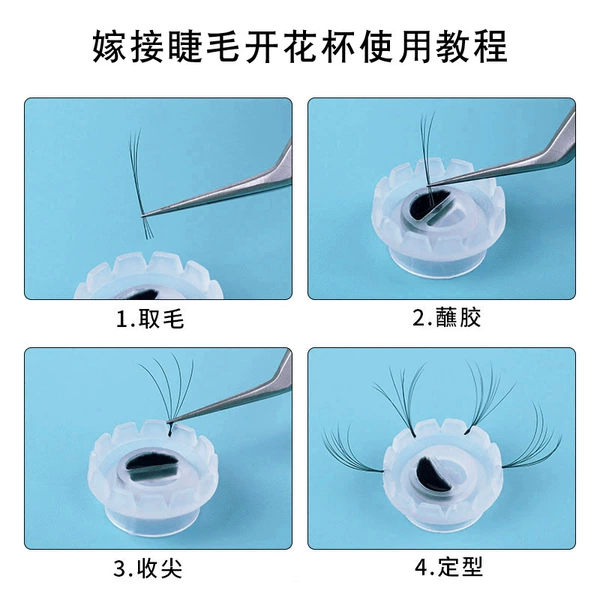 嫁接睫毛开花杯使用教程

1.取毛

2.蘸胶

3.收尖

4.定型