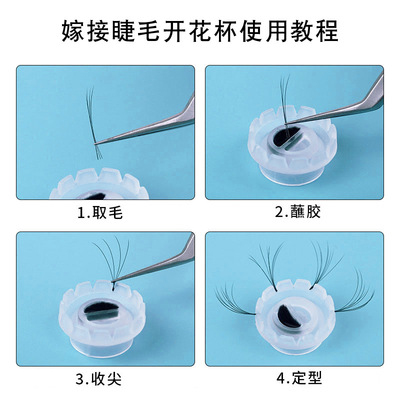 嫁接睫毛开花杯使用教程

1.取毛

2.蘸胶

3.收尖

4.定型