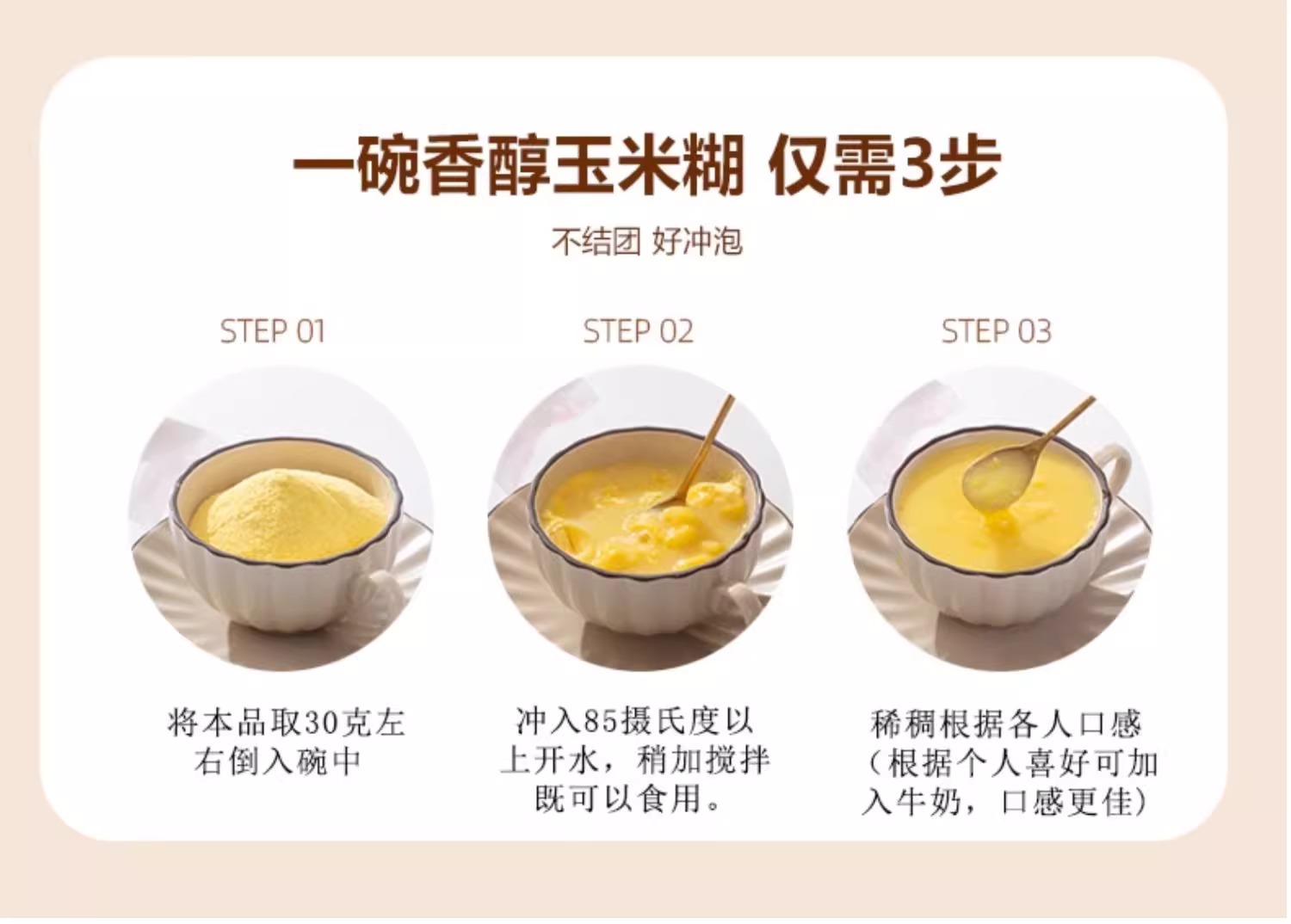 一碗香醇玉米糊 仅需3步

不结团 好冲泡

STEP 01

将本品取30克左右倒入碗中

STEP 02

冲入85摄氏度以上开水，稍加搅拌既可以食用。

STEP 03

稀稠根据各人口感（根据个人喜好可加入牛奶，口感更佳）