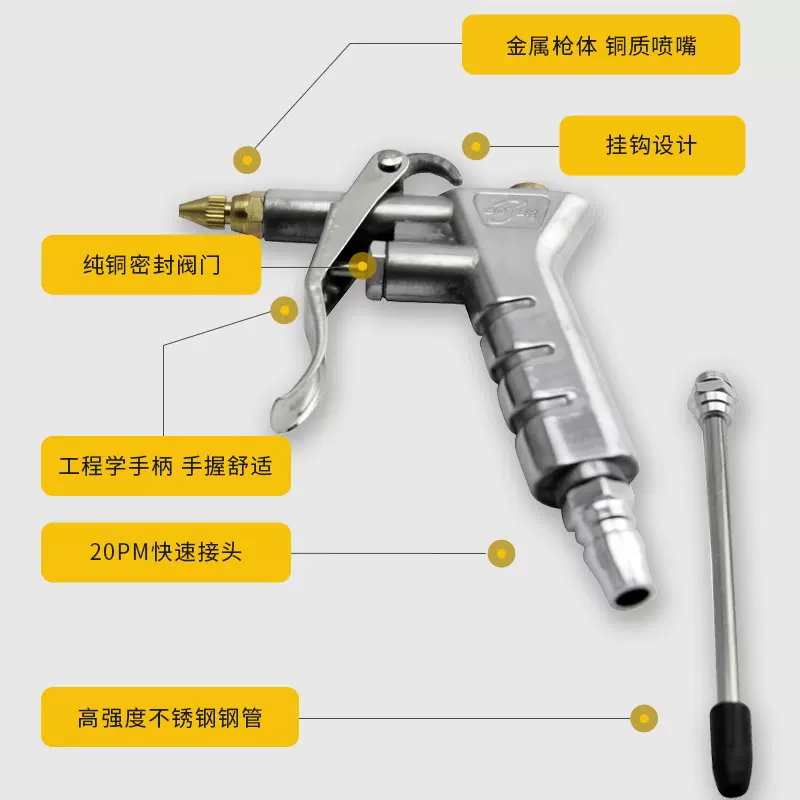 金属枪体 铜质喷嘴

挂钩设计

纯铜密封阀门

工程学手柄 手握舒适

20PM快速接头

高强度不锈钢钢管