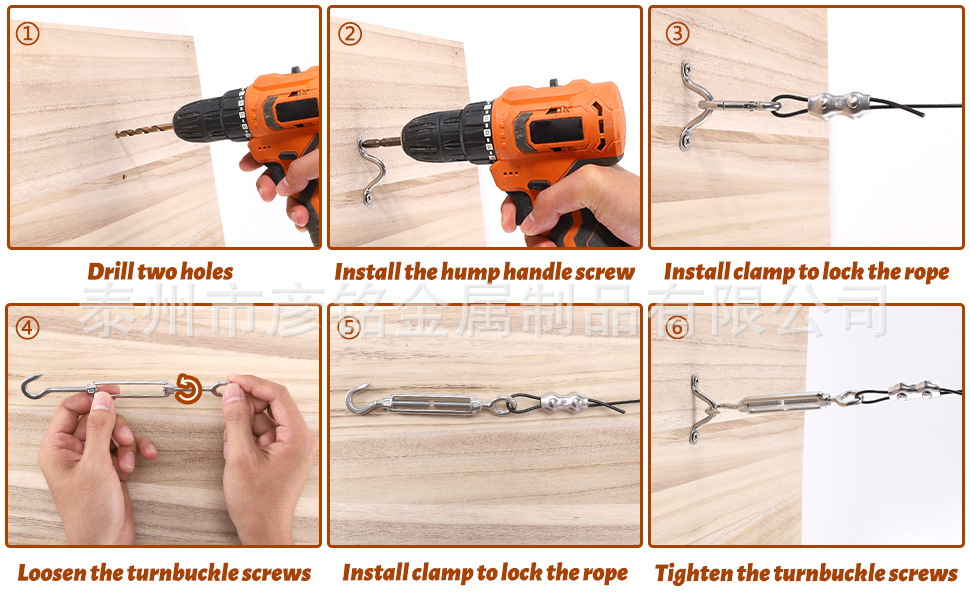 ①
Drill two holes

②
Install the hump handle screw

③
Install clamp to lock the rope

泰州市彦铭金属制品有限公司

④
Loosen the turnbuckle screws

⑤
Install clamp to lock the rope

⑥
Tighten the turnbuckle screws