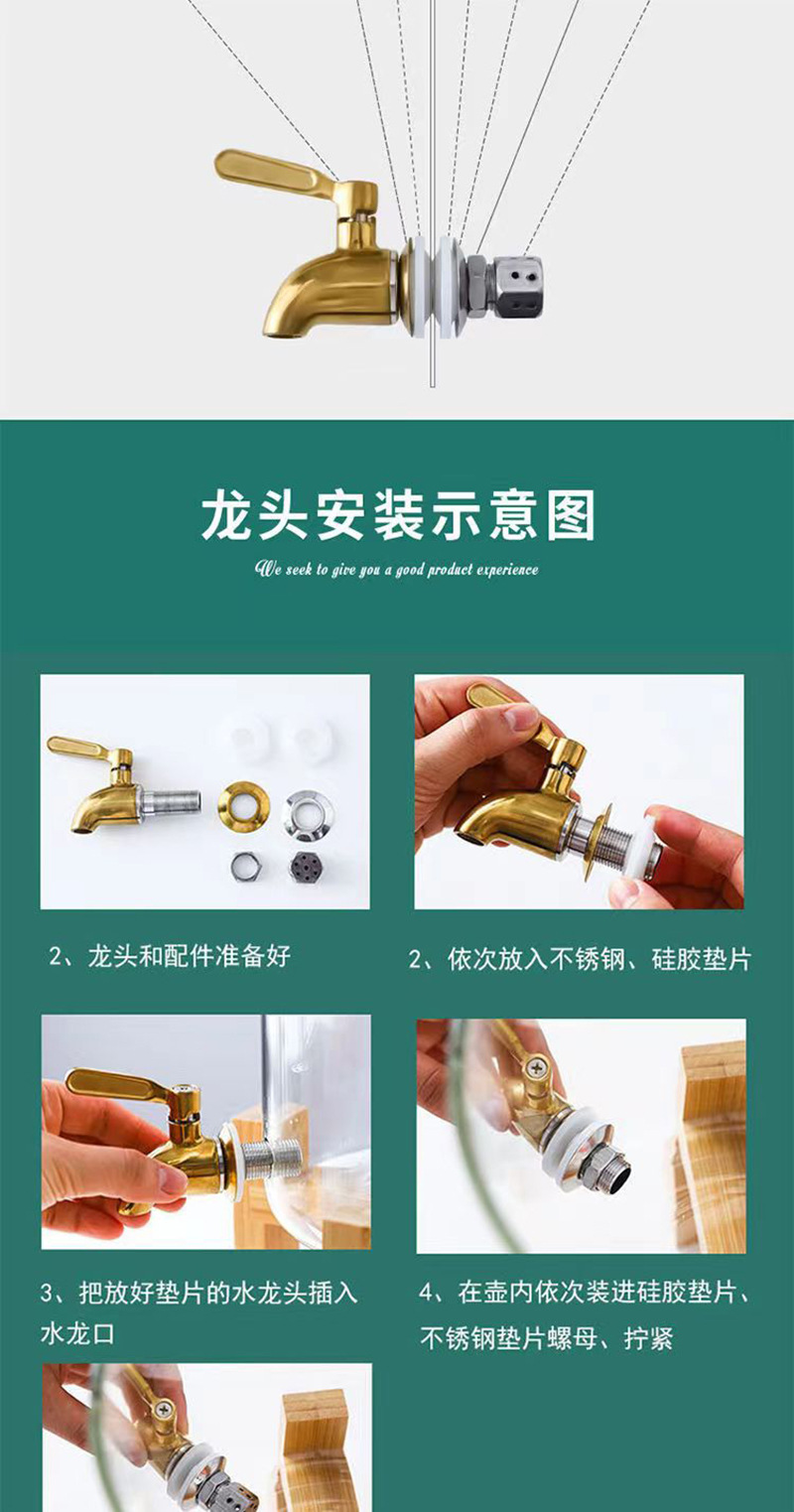 龙头安装示意图

We seek to give you a good product experience

2、龙头和配件准备好

2、依次放入不锈钢、硅胶垫片

3、把放好垫片的水龙头插入水龙口

4、在壶内依次装进硅胶垫片、不锈钢垫片螺母、拧紧