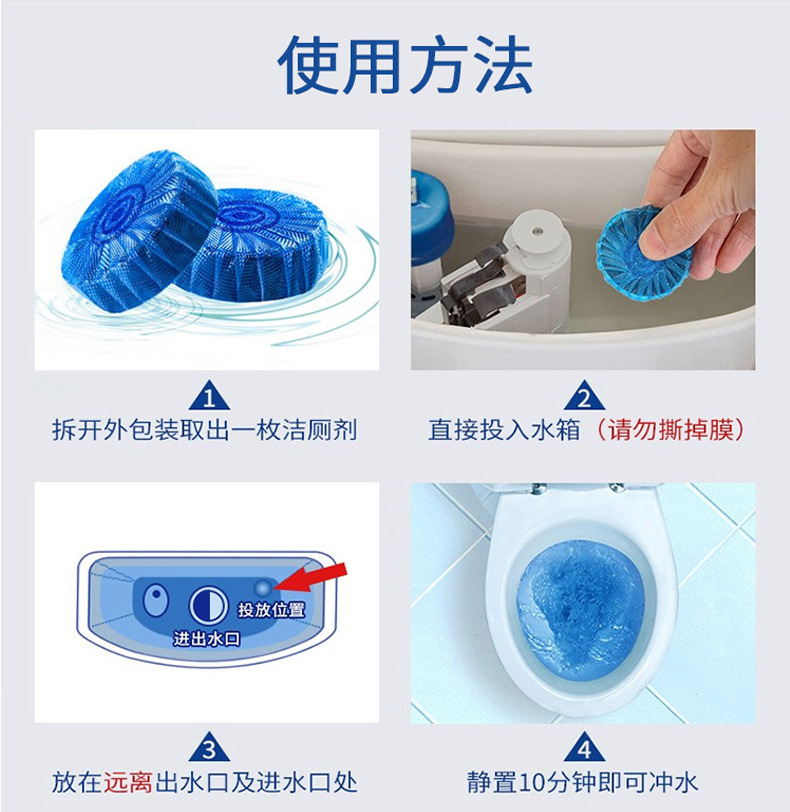 使用方法

1
拆开外包装取出一枚洁厕剂

2
直接投入水箱（请勿撕掉膜）

投放位置
进出水口

3
放在远离出水口及进水口处

4
静置10分钟即可冲水