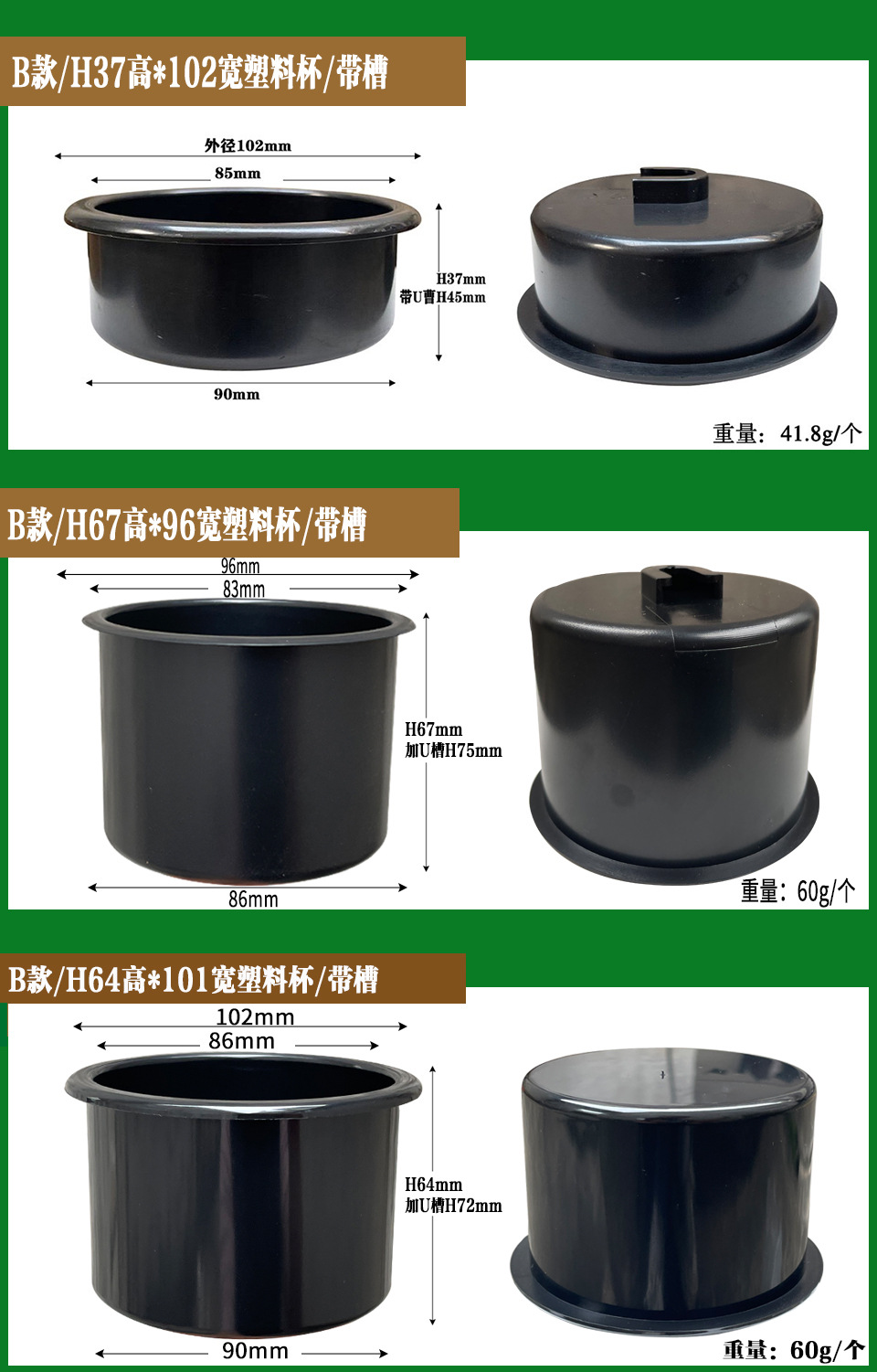 B款/H37高*102宽塑料杯/带槽

外径102mm

85mm

H37mm
带U曹H45mm

90mm

重量：41.8g/个

B款/H67高*96宽塑料杯/带槽

96mm

83mm

H67mm
加U槽H75mm

86mm

重量：60g/个

B款/H64高*101宽塑料杯/带槽

102mm

86mm

H64mm
加U槽H72mm

90mm

重量：60g/个