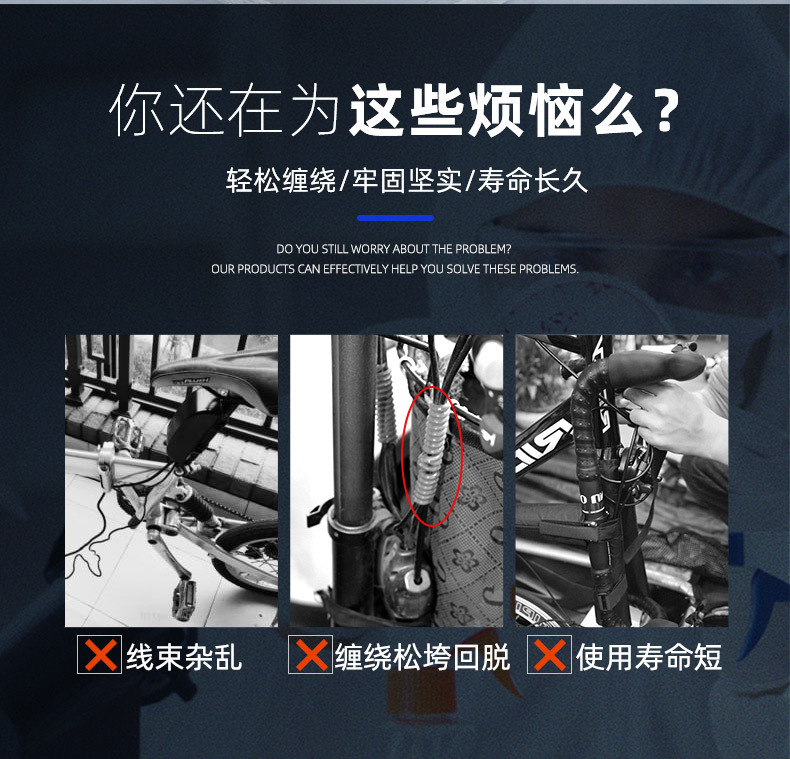 你还在为这些烦恼么？

轻松缠绕/牢固坚实/寿命长久

DO YOU STILL WORRY ABOUT THE PROBLEM?
OUR PRODUCTS CAN EFFECTIVELY HELP YOU SOLVE THESE PROBLEMS.

线束杂乱

缠绕松垮回脱

使用寿命短