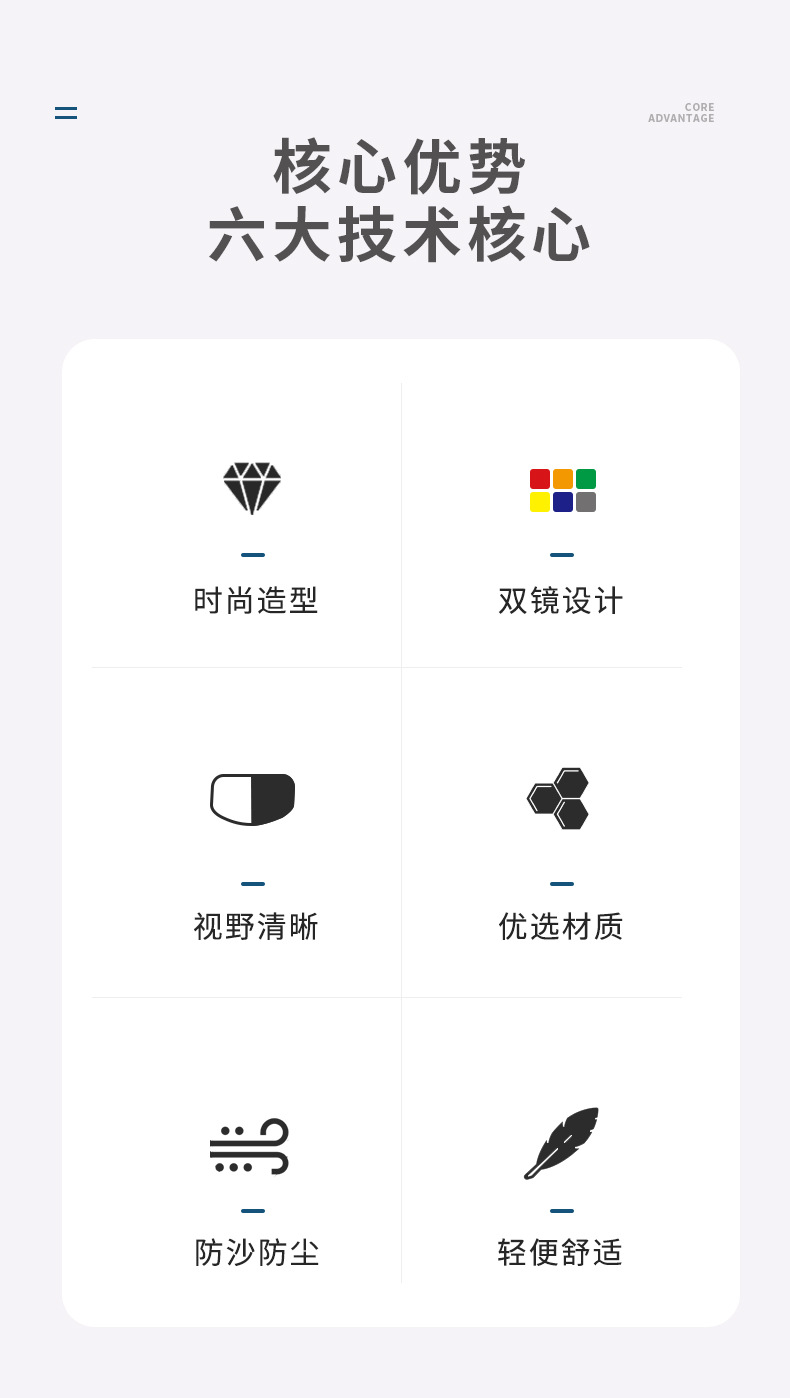 CORE
ADVANTAGE

核心优势
六大技术核心

时尚造型

双镜设计

视野清晰

优选材质

防沙防尘

轻便舒适