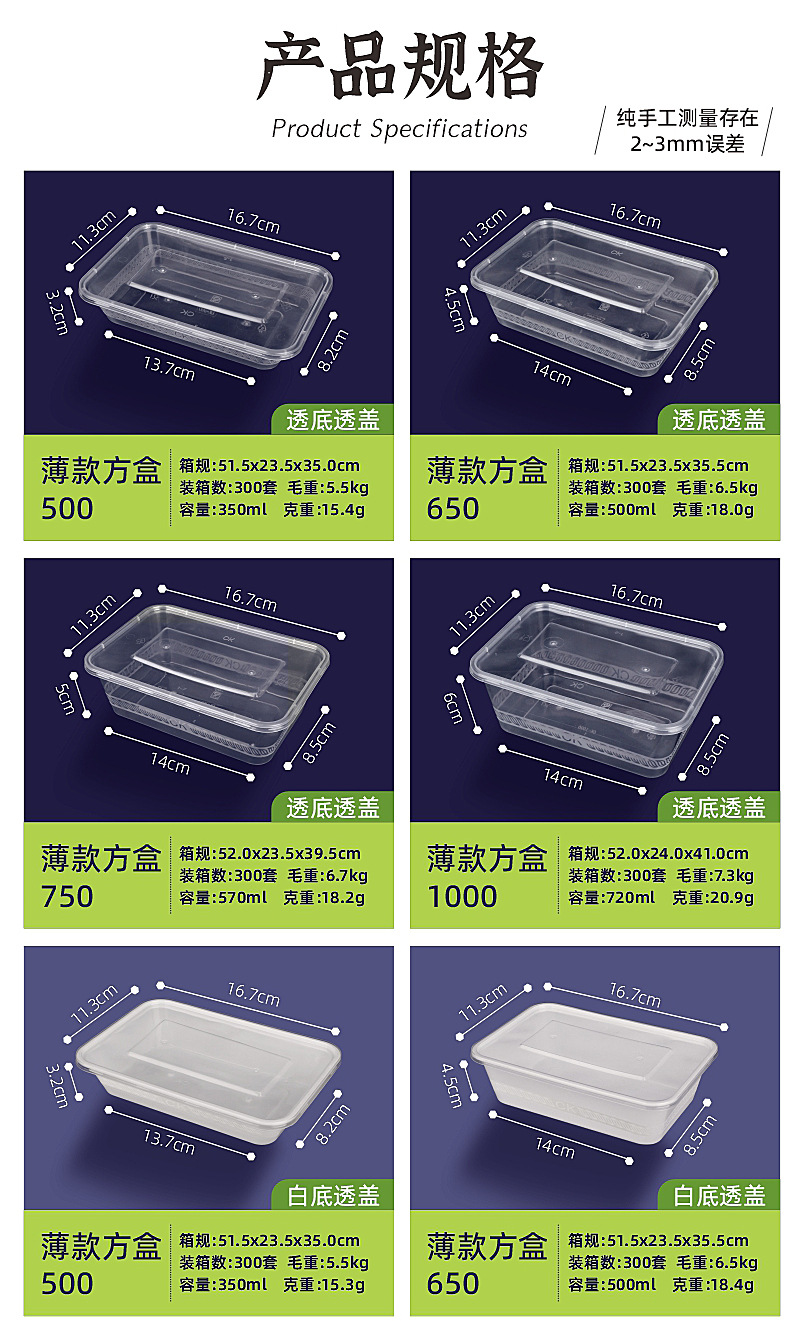 产品规格
Product Specifications

纯手工测量存在
2~3mm误差

11.3cm
16.7cm
3.2cm
13.7cm
8.2cm
透底透盖
薄款方盒
500
箱规:51.5x23.5x35.0cm
装箱数:300套 毛重:5.5kg
容量:350ml 克重:15.4g

11.3cm
16.7cm
4.5cm
14cm
8.5cm
透底透盖
薄款方盒
650
箱规:51.5x23.5x35.5cm
装箱数:300套 毛重:6.5kg
容量:500ml 克重:18.0g

11.3cm
16.7cm
5cm
14cm
8.5cm
透底透盖
薄款方盒
750
箱规:52.0x23.5x39.5cm
装箱数:300套 毛重:6.7kg
容量:570ml 克重:18.2g

11.3cm
16.7cm
6cm
14cm
8.5cm
透底透盖
薄款方盒
1000
箱规:52.0x24.0x41.0cm
装箱数:300套 毛重:7.3kg
容量:720ml 克重:20.9g

11.3cm
16.7cm
3.2cm
13.7cm
8.2cm
白底透盖
薄款方盒
500
箱规:51.5x23.5x35.0cm
装箱数:300套 毛重:5.5kg
容量:350ml 克重:15.3g

11.3cm
16.7cm
4.5cm
14cm
8.5cm
白底透盖
薄款方盒
650
箱规:51.5x23.5x35.5cm
装箱数:300套 毛重:6.5kg
容量:500ml 克重:18.4g