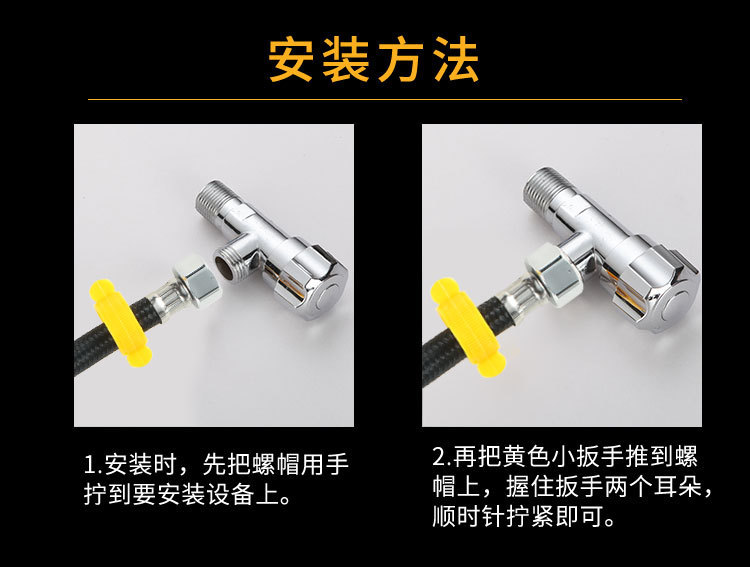 安装方法

1.安装时，先把螺帽用手拧到要安装设备上。

2.再把黄色小扳手推到螺帽上，握住扳手两个耳朵，顺时针拧紧即可。