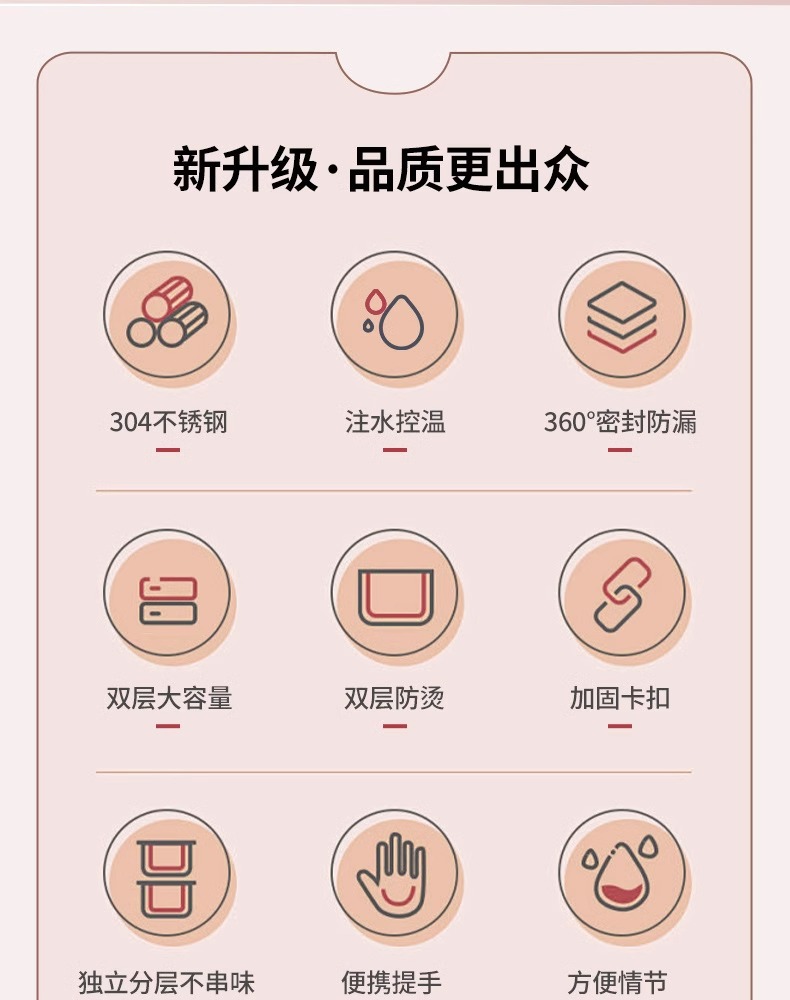 新升级·品质更出众

304不锈钢

注水控温

360°密封防漏

双层大容量

双层防烫

加固卡扣

独立分层不串味

便携提手

方便情节