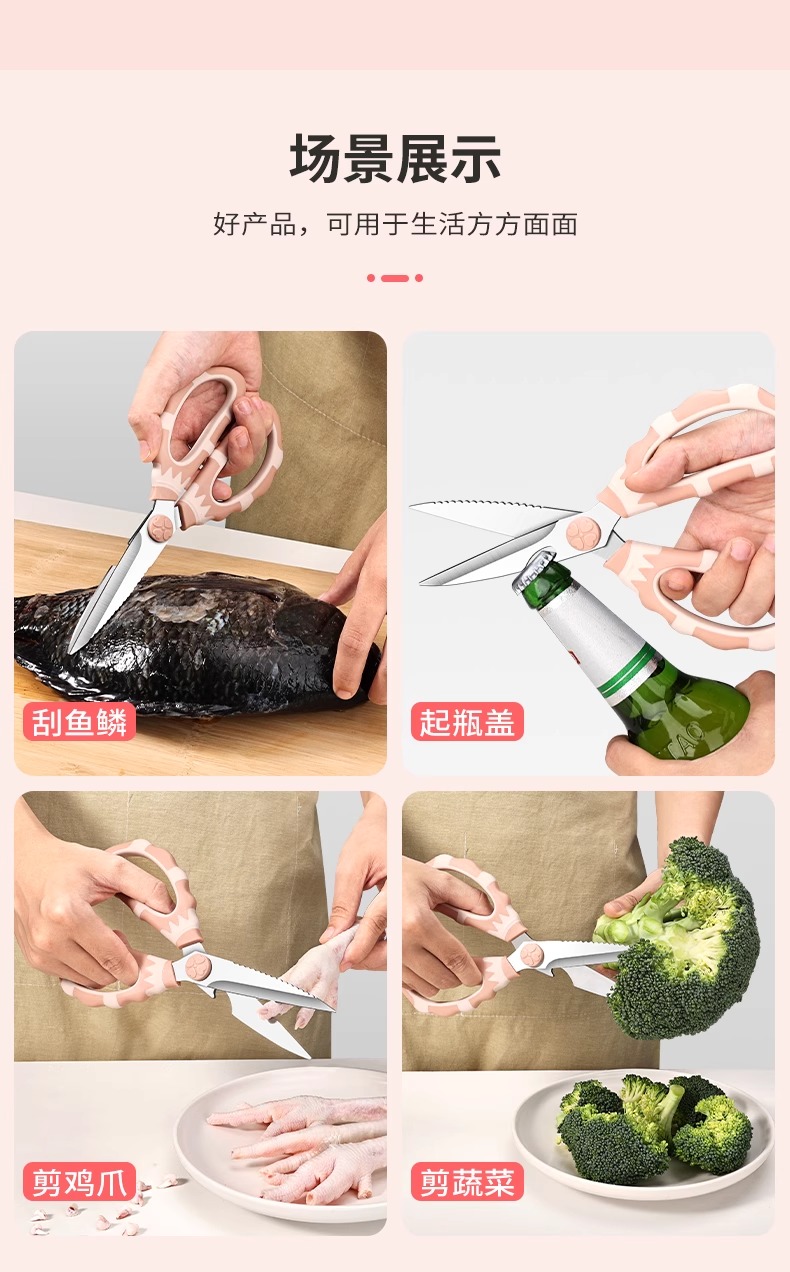 场景展示

好产品，可用于生活方方面面

刮鱼鳞

起瓶盖

剪鸡爪

剪蔬菜