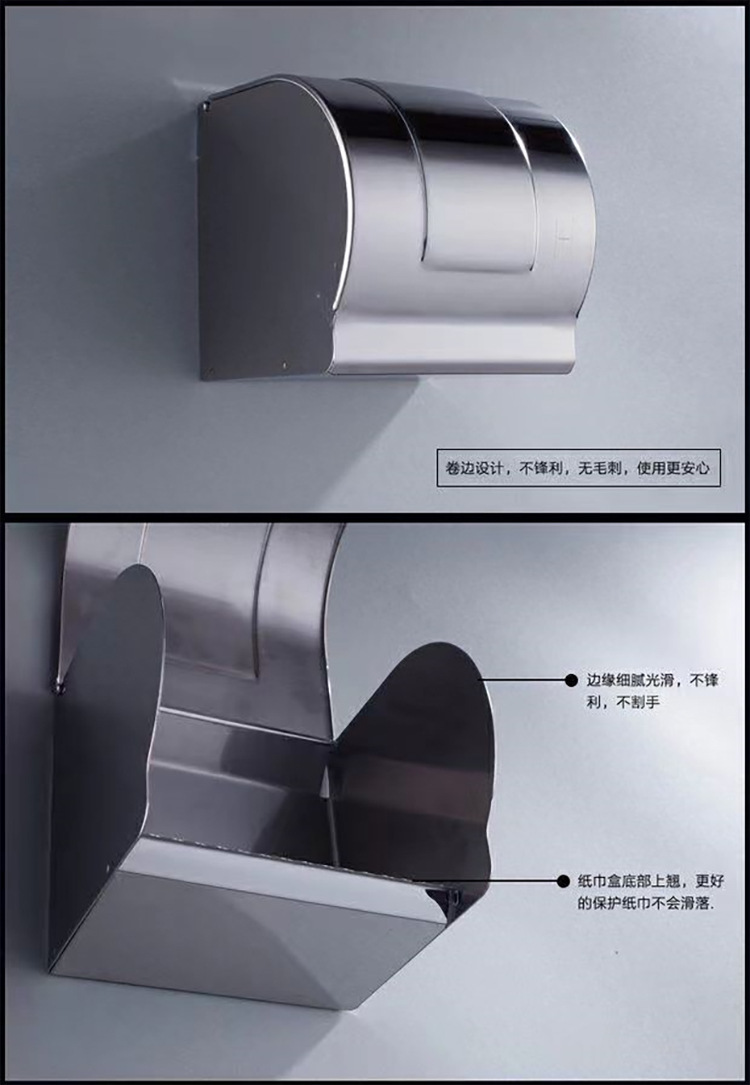 卷边设计，不锋利，无毛刺，使用更安心

边缘细腻光滑，不锋利，不割手

纸巾盒底部上翘，更好的保护纸巾不会滑落.