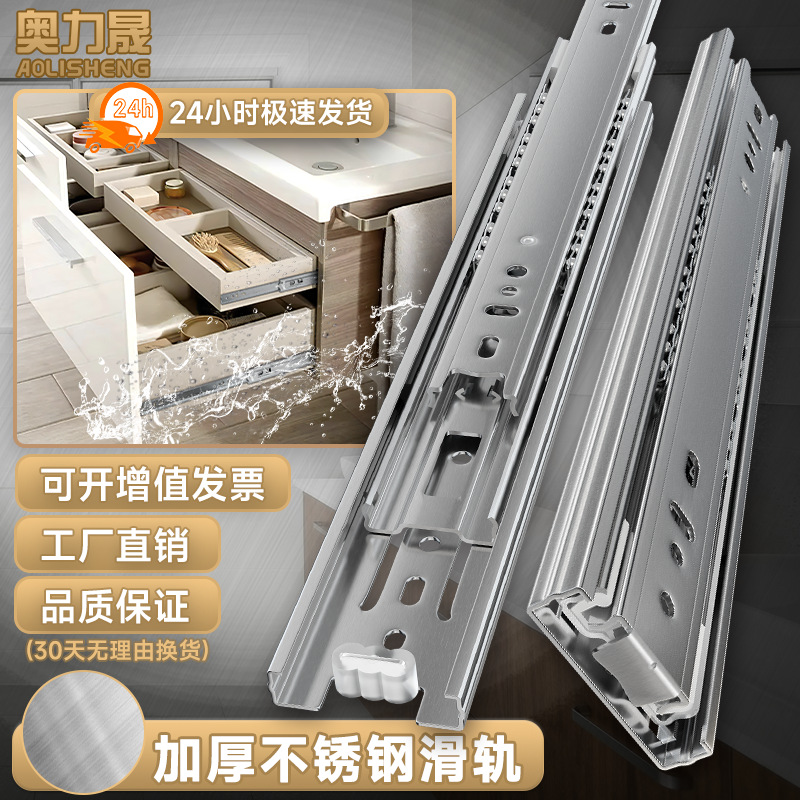 奥力晟
AOLISHENG

24h
24小时极速发货

可开增值发票

工厂直销

品质保证
(30天无理由换货)

加厚不锈钢滑轨