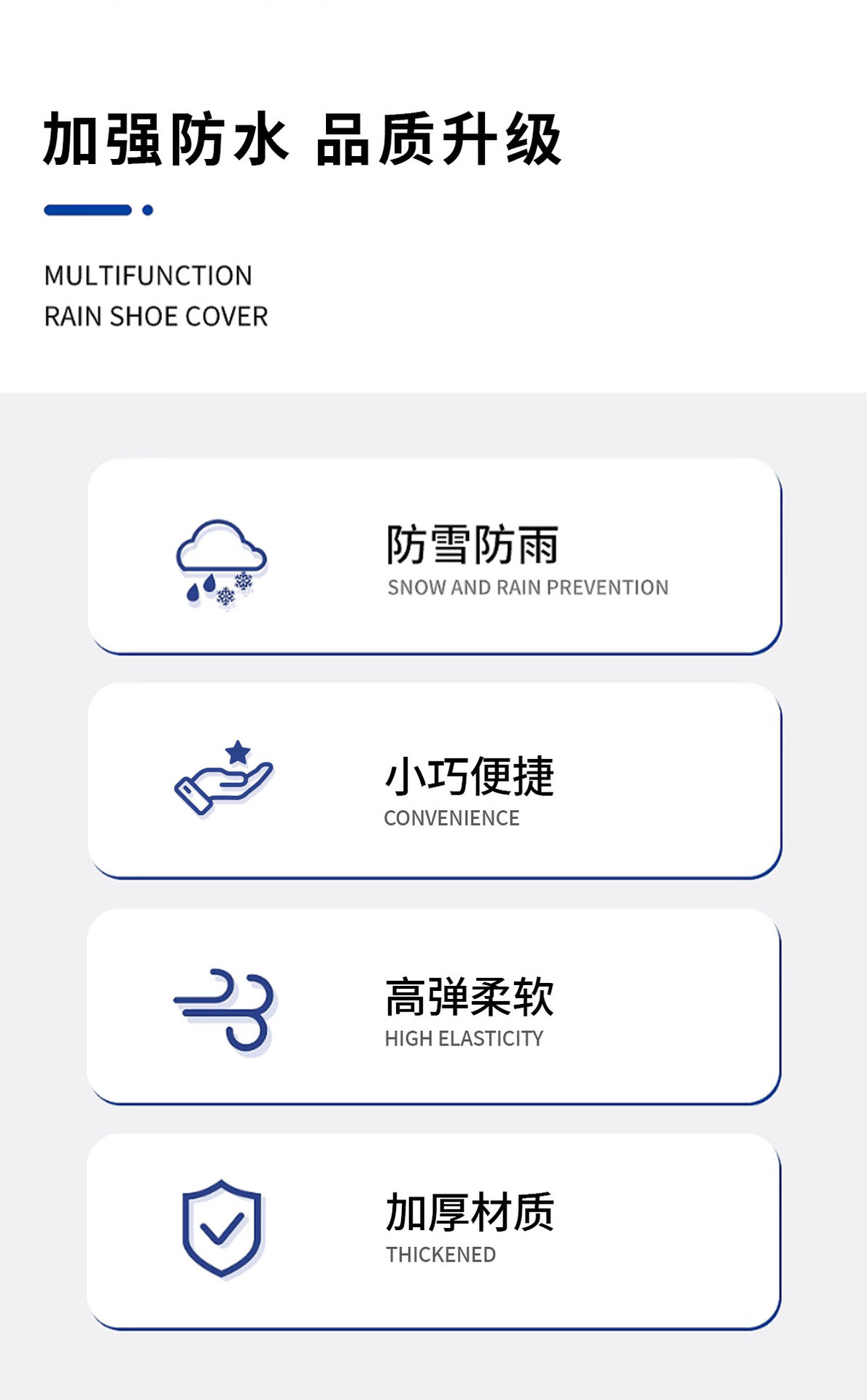 加强防水 品质升级

MULTIFUNCTION
RAIN SHOE COVER

防雪防雨
SNOW AND RAIN PREVENTION

小巧便捷
CONVENIENCE

高弹柔软
HIGH ELASTICITY

加厚材质
THICKENED