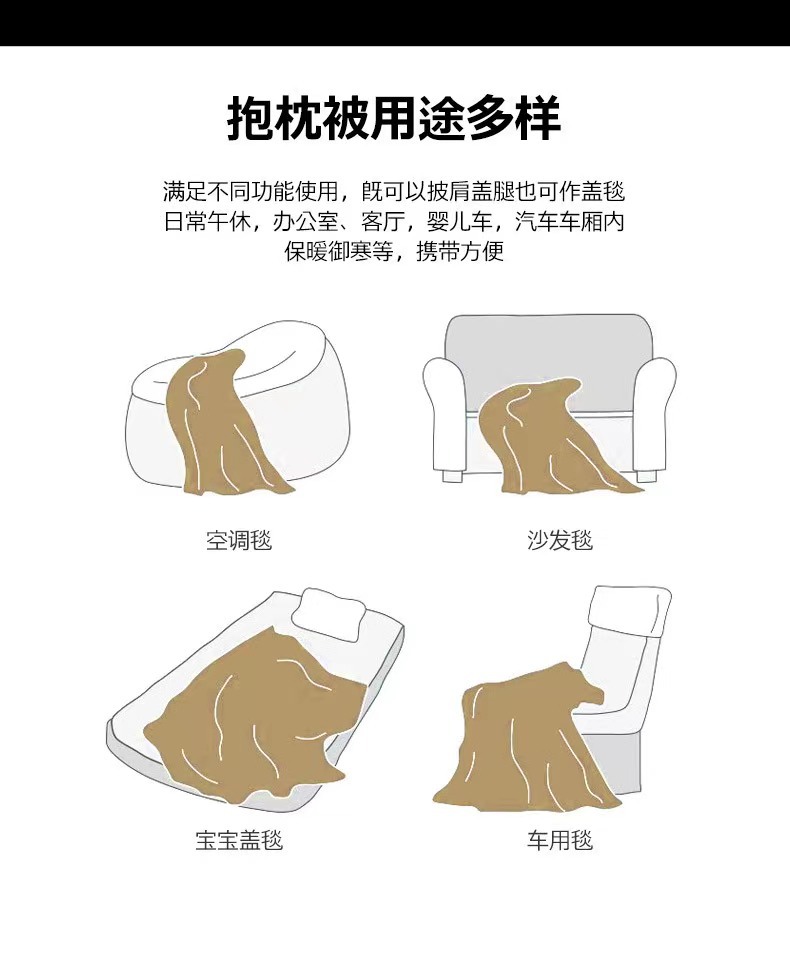 抱枕被用途多样

满足不同功能使用，既可以披肩盖腿也可作盖毯
日常午休，办公室、客厅，婴儿车，汽车车厢内
保暖御寒等，携带方便

空调毯

沙发毯

宝宝盖毯

车用毯