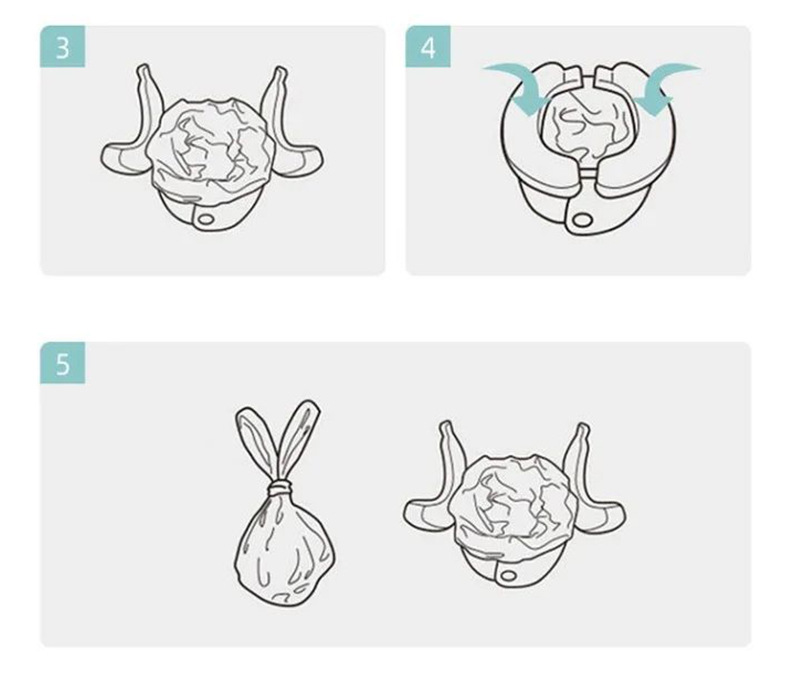 3

4

5