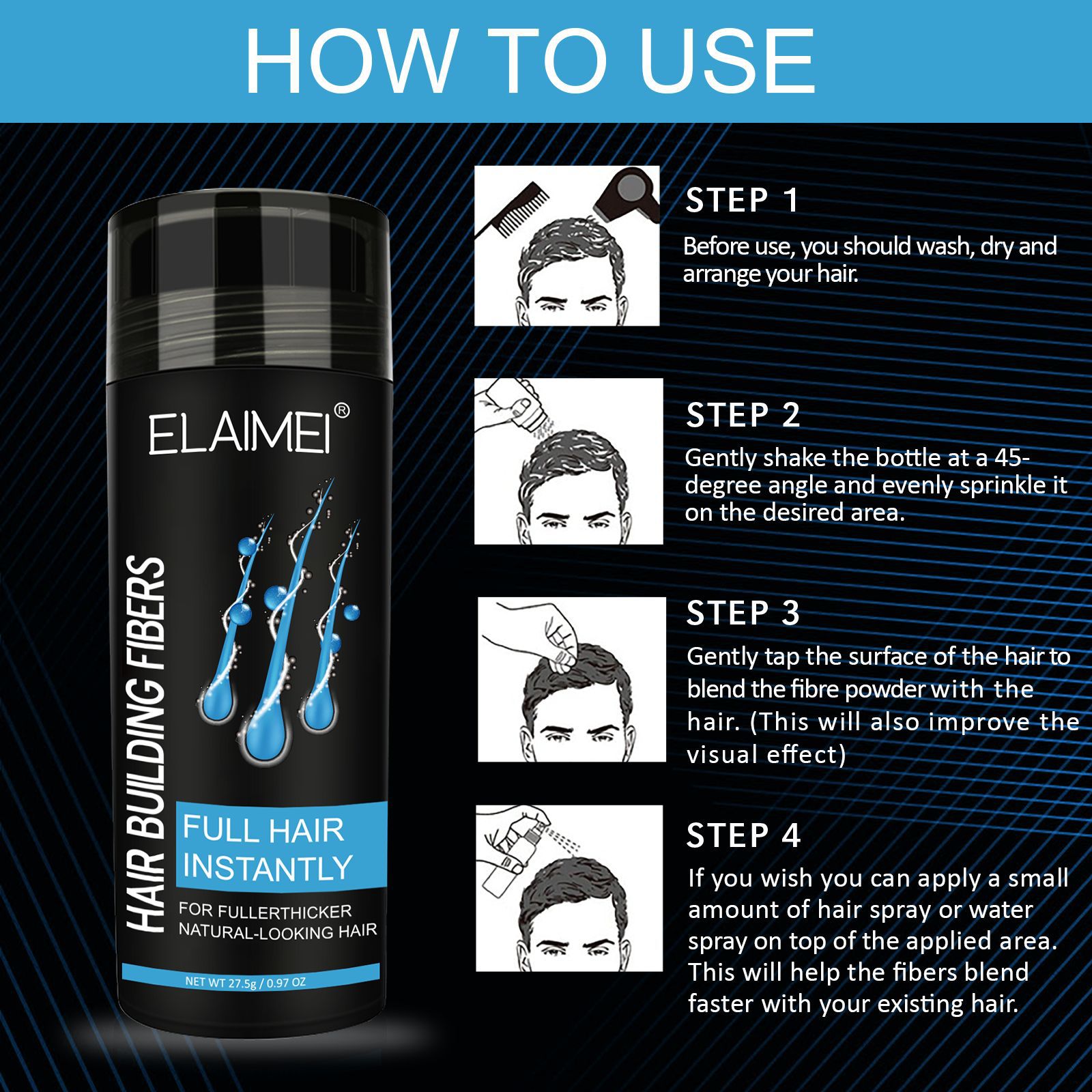 HOW TO USE

ELAIMEI®

HAIR BUILDING FIBERS

FULL HAIR INSTANTLY

FOR FULLERTHICKER NATURAL-LOOKING HAIR

NET WT 27.5g / 0.97 OZ

STEP 1

Before use, you should wash, dry and arrange your hair.

STEP 2

Gently shake the bottle at a 45-degree angle and evenly sprinkle it on the desired area.

STEP 3

Gently tap the surface of the hair to blend the fibre powder with the hair. (This will also improve the visual effect)

STEP 4

If you wish you can apply a small amount of hair spray or water spray on top of the applied area. This will help the fibers blend faster with your existing hair.