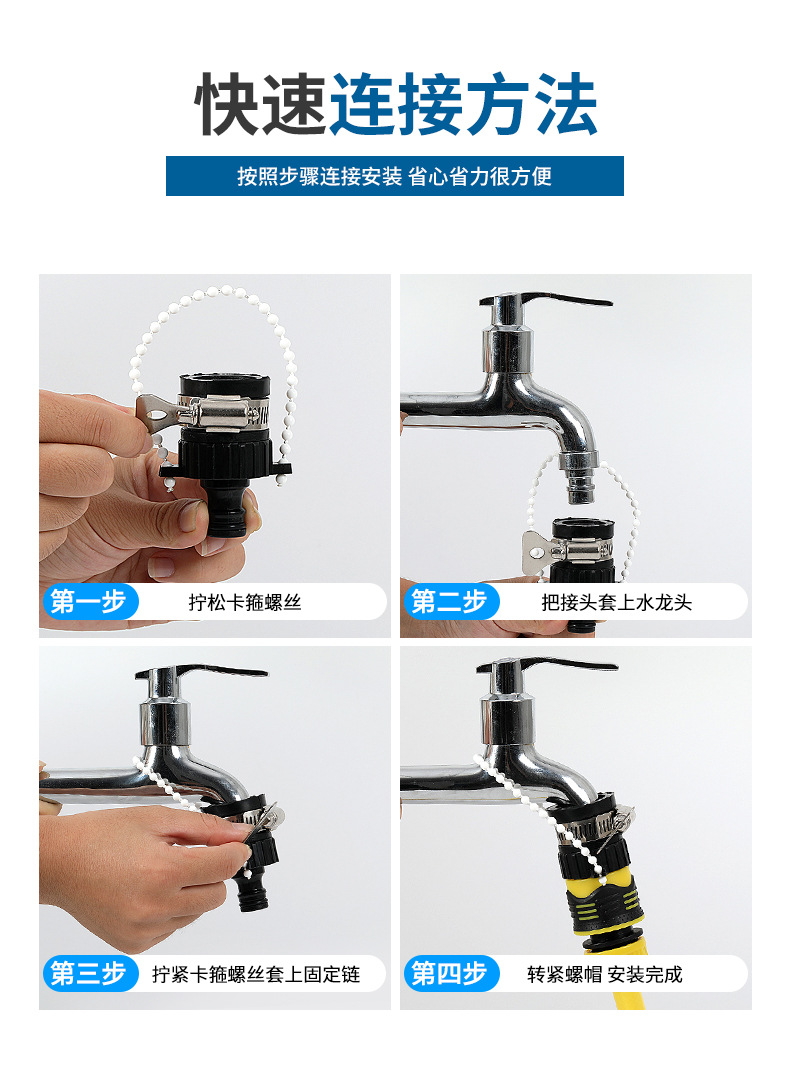 快速连接方法

按照步骤连接安装 省心省力很方便

第一步 拧松卡箍螺丝

第二步 把接头套上水龙头

第三步 拧紧卡箍螺丝套上固定链

第四步 转紧螺帽 安装完成