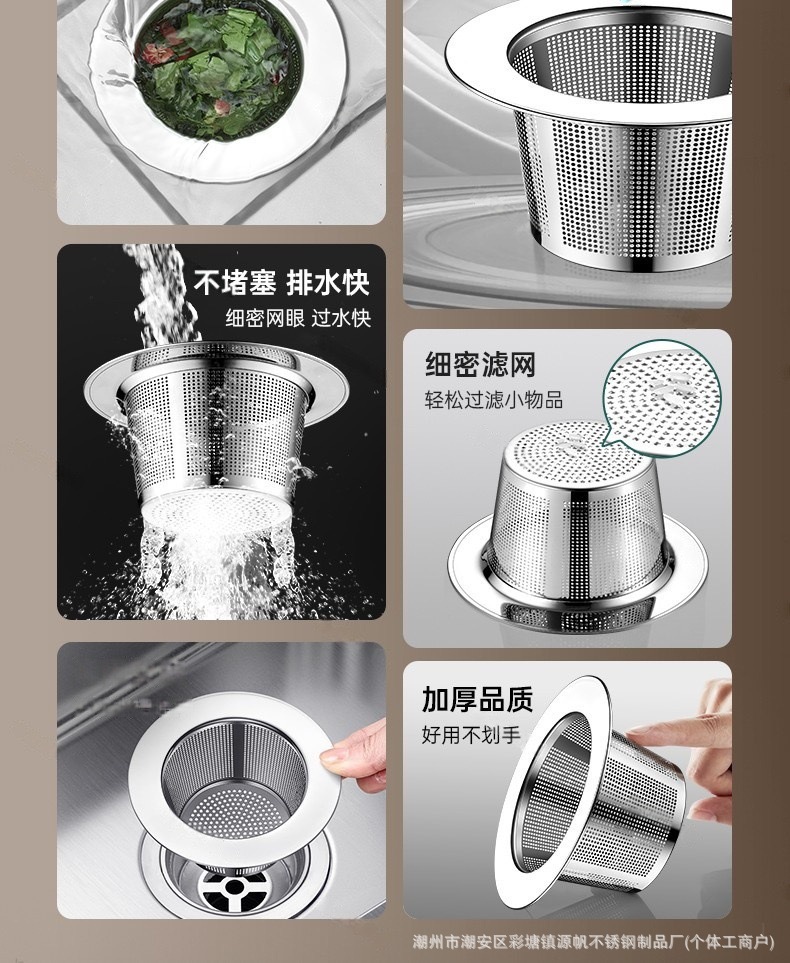 不堵塞 排水快
细密网眼 过水快

细密滤网
轻松过滤小物品

加厚品质
好用不划手

潮州市潮安区彩塘镇源帆不锈钢制品厂(个体工商户)