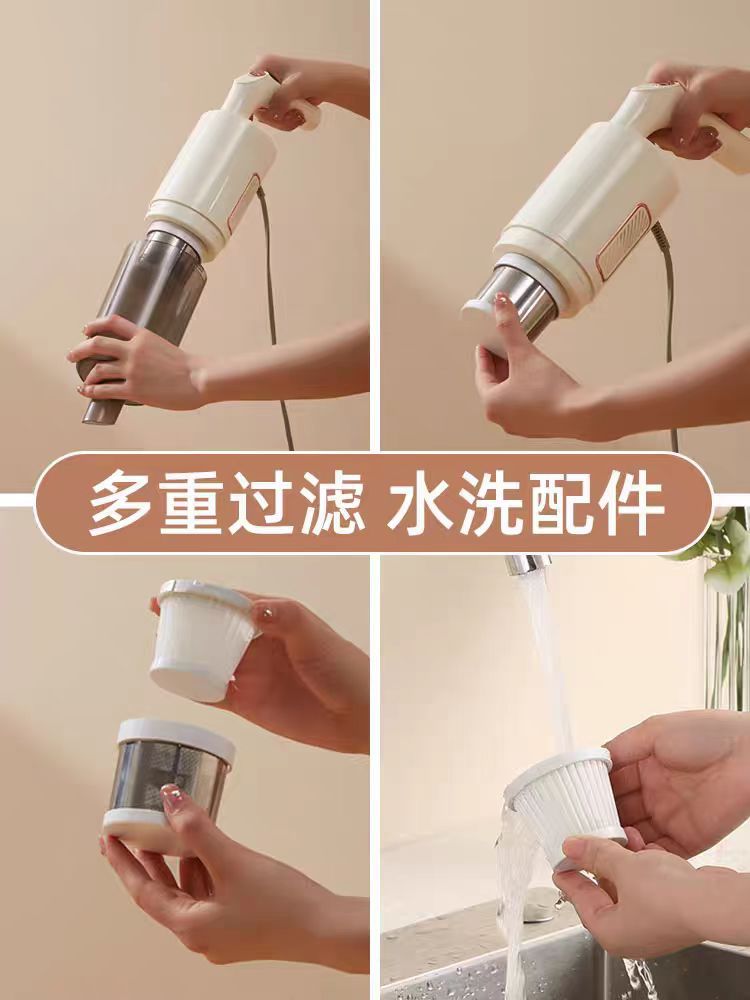 多重过滤 水洗配件