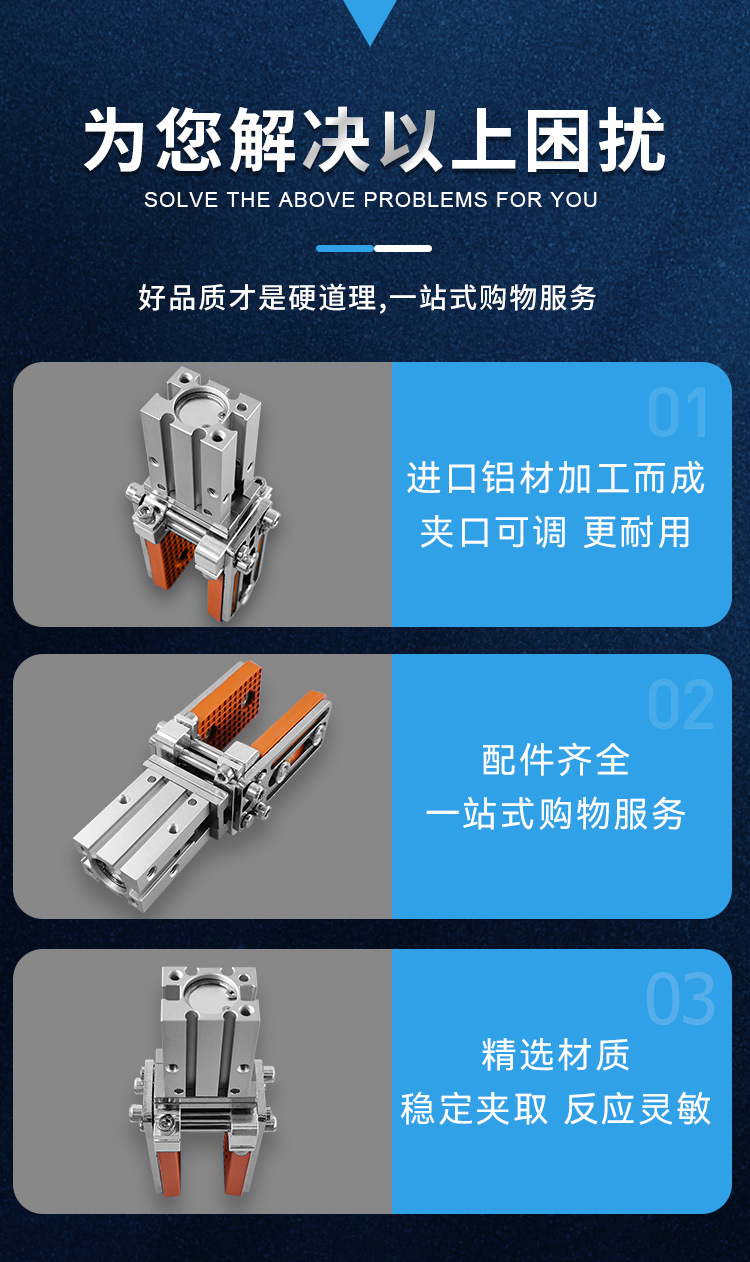 为您解决以上困扰
SOLVE THE ABOVE PROBLEMS FOR YOU

好品质才是硬道理,一站式购物服务

01
进口铝材加工而成
夹口可调 更耐用

02
配件齐全
一站式购物服务

03
精选材质
稳定夹取 反应灵敏