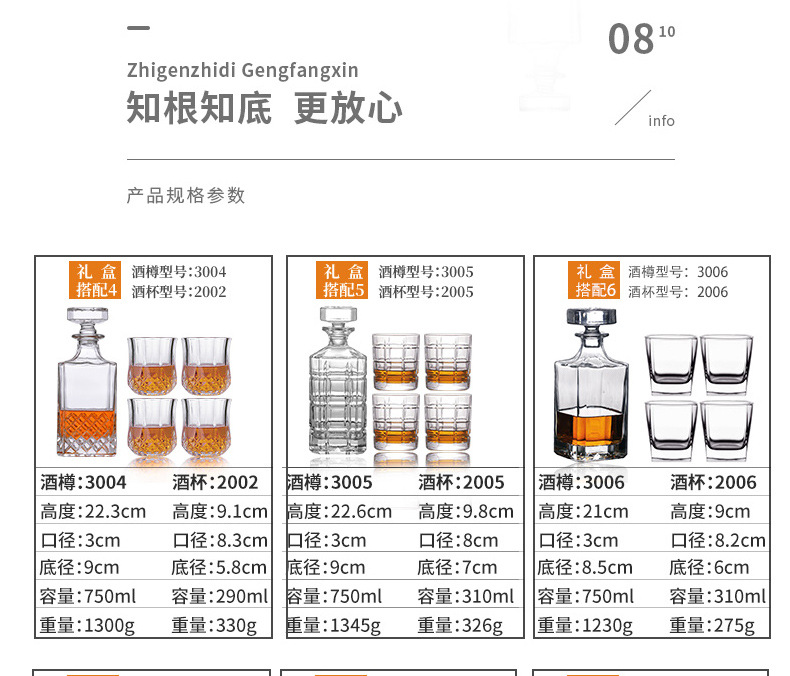 08 10

Zhigenzhidi Gengfangxin
知根知底 更放心

info

产品规格参数

礼盒
搭配4
酒樽型号:3004
酒杯型号:2002

| 酒樽:3004 | 酒杯:2002 |
|---|---|
| 高度:22.3cm | 高度:9.1cm |
| 口径:3cm | 口径:8.3cm |
| 底径:9cm | 底径:5.8cm |
| 容量:750ml | 容量:290ml |
| 重量:1300g | 重量:330g |

礼盒
搭配5
酒樽型号:3005
酒杯型号:2005

| 酒樽:3005 | 酒杯:2005 |
|---|---|
| 高度:22.6cm | 高度:9.8cm |
| 口径:3cm | 口径:8cm |
| 底径:9cm | 底径:7cm |
| 容量:750ml | 容量:310ml |
| 重量:1345g | 重量:326g |

礼盒
搭配6
酒樽型号: 3006
酒杯型号: 2006

| 酒樽:3006 | 酒杯:2006 |
|---|---|
| 高度:21cm | 高度:9cm |
| 口径:3cm | 口径:8.2cm |
| 底径:8.5cm | 底径:6cm |
| 容量:750ml | 容量:310ml |
| 重量:1230g | 重量:275g |