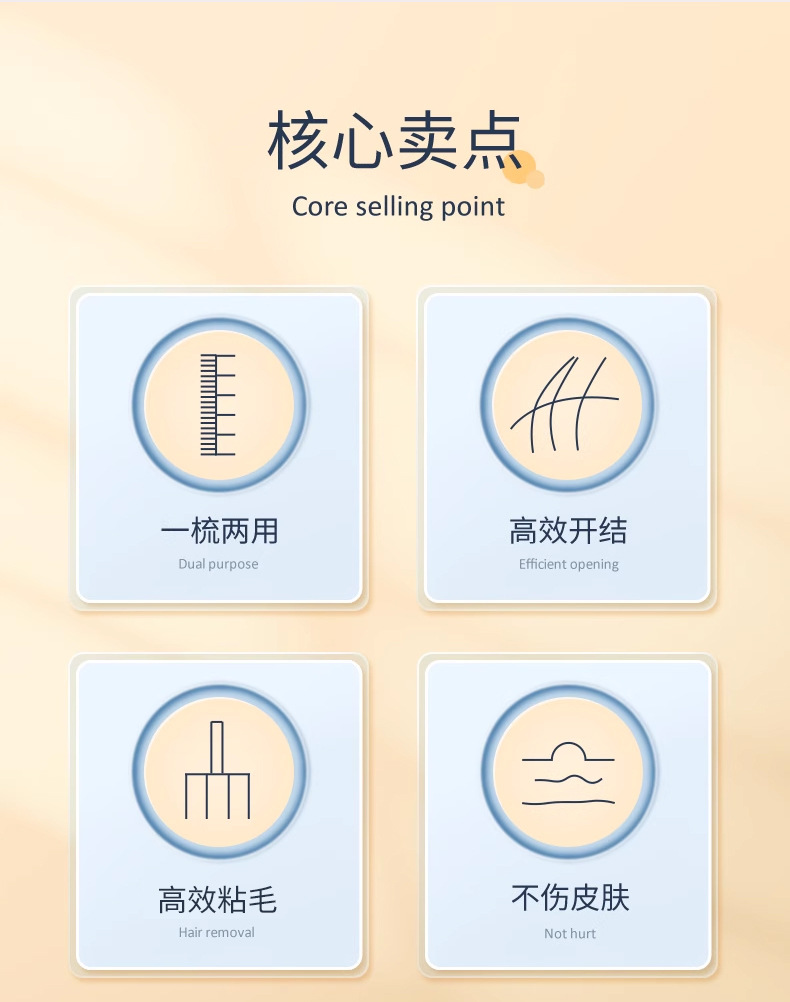 核心卖点
Core selling point

一梳两用
Dual purpose

高效开结
Efficient opening

高效粘毛
Hair removal

不伤皮肤
Not hurt