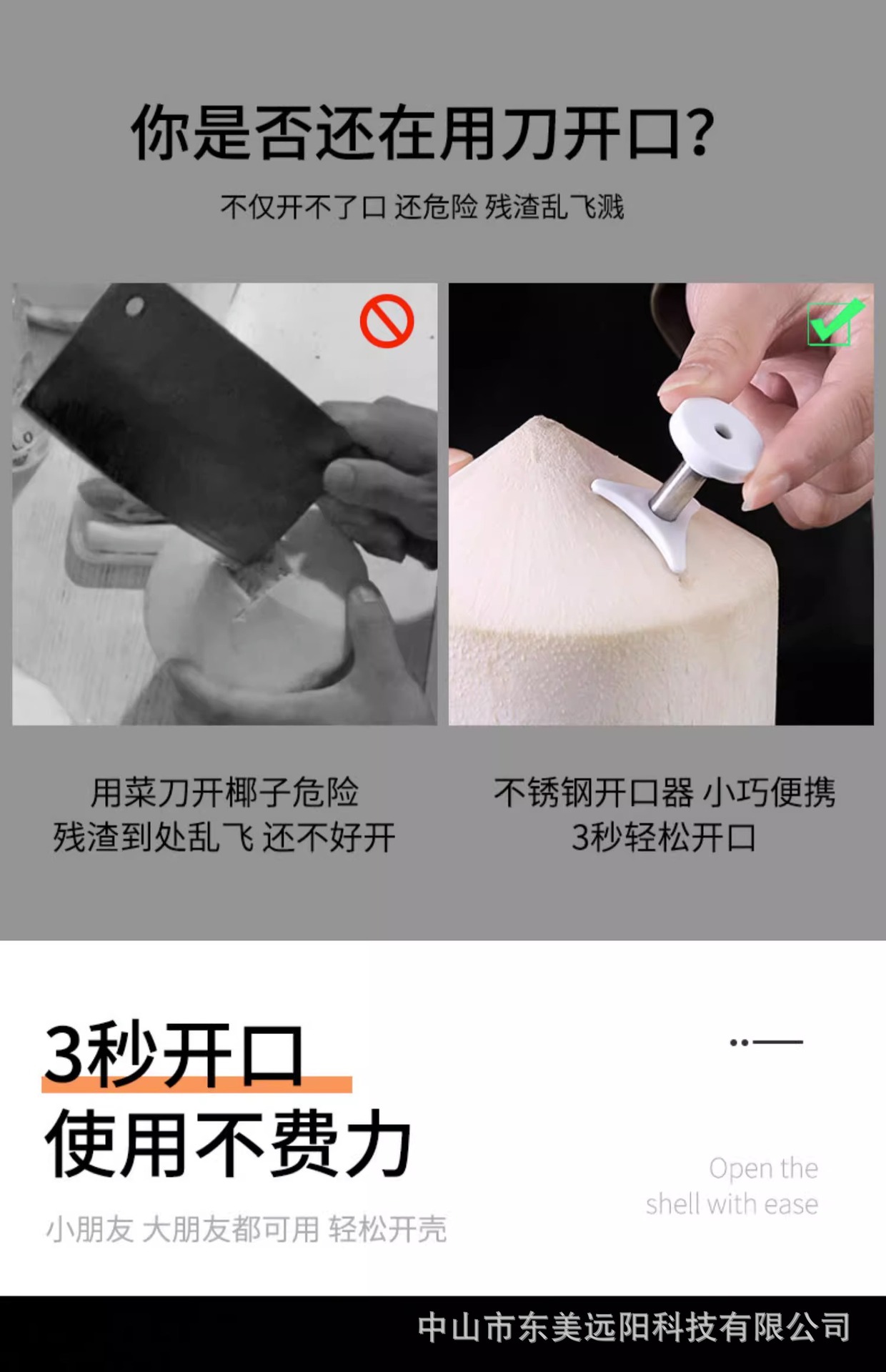 你是否还在用刀开口?

不仅开不了口 还危险 残渣乱飞溅

用菜刀开椰子危险
残渣到处乱飞 还不好开

不锈钢开口器 小巧便携
3秒轻松开口

3秒开口
使用不费力

小朋友 大朋友都可用 轻松开壳

Open the
shell with ease

中山市东美远阳科技有限公司