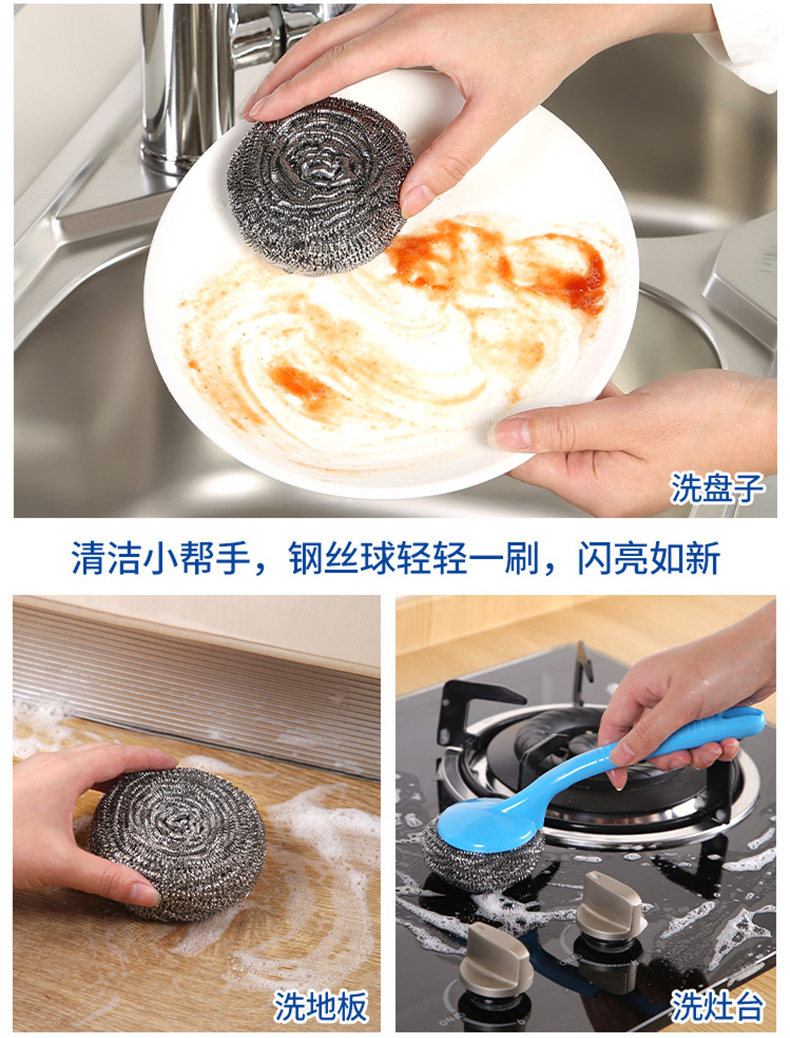 洗盘子

清洁小帮手，钢丝球轻轻一刷，闪亮如新

洗地板

洗灶台