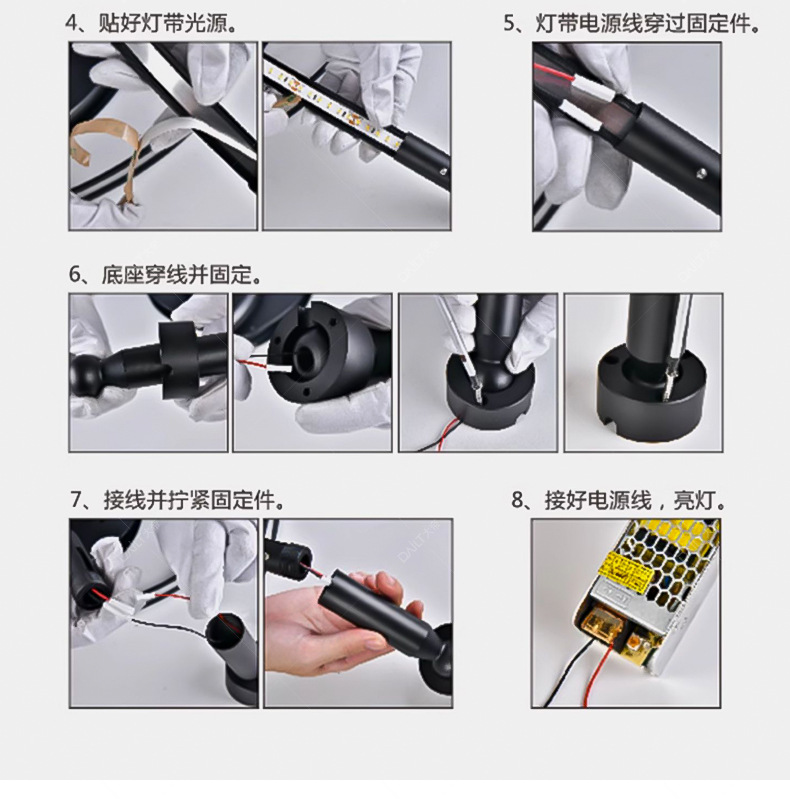 4、贴好灯带光源。

5、灯带电源线穿过固定件。

6、底座穿线并固定。

7、接线并拧紧固定件。

8、接好电源线，亮灯。