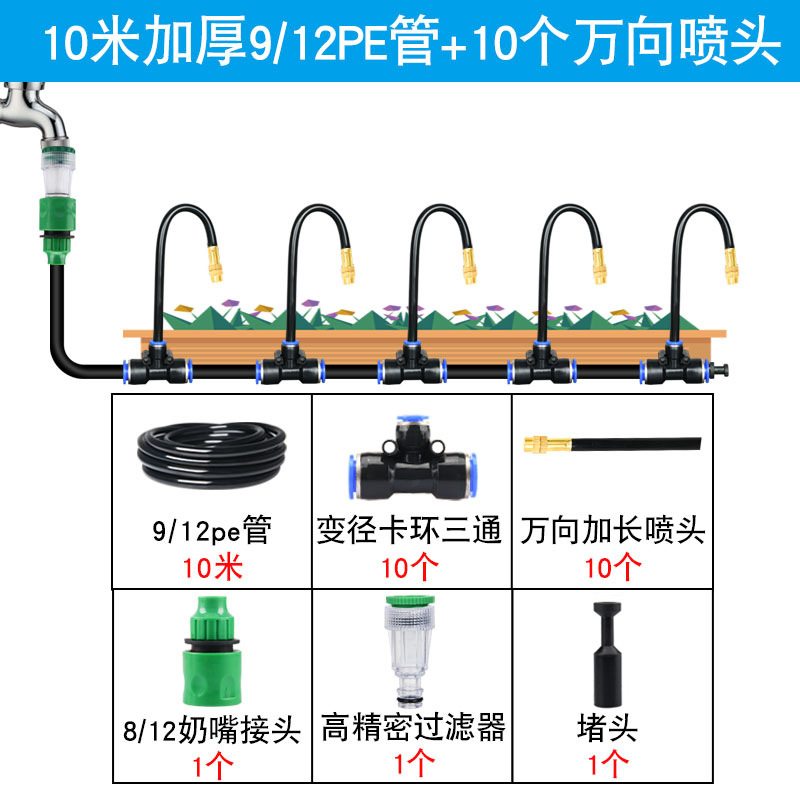 10米加厚9/12PE管+10个万向喷头

| 9/12pe管 10米 | 变径卡环三通 10个 | 万向加长喷头 10个 |
|---|---|---|
| 8/12奶嘴接头 1个 | 高精密过滤器 1个 | 堵头 1个 |