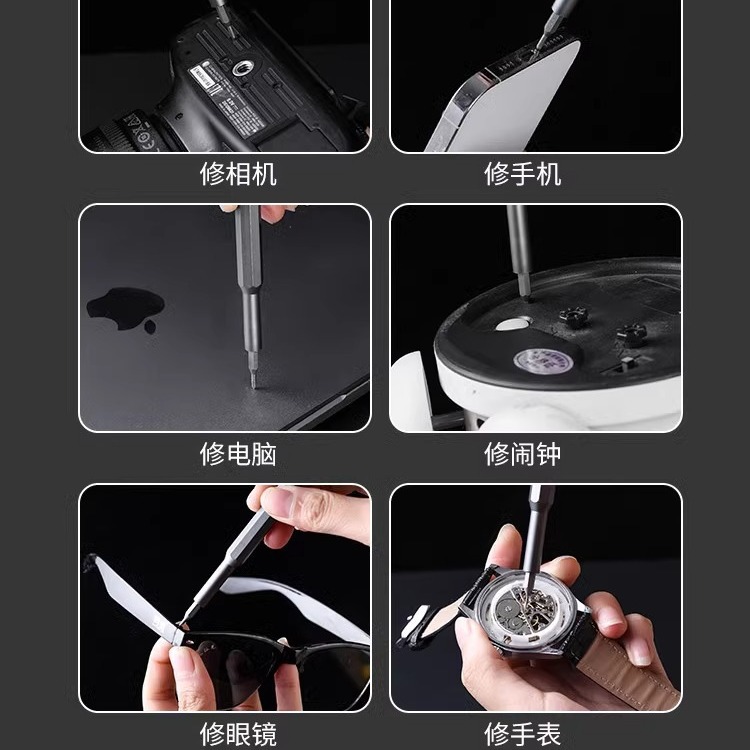 修相机
修手机
修电脑
修闹钟
修眼镜
修手表