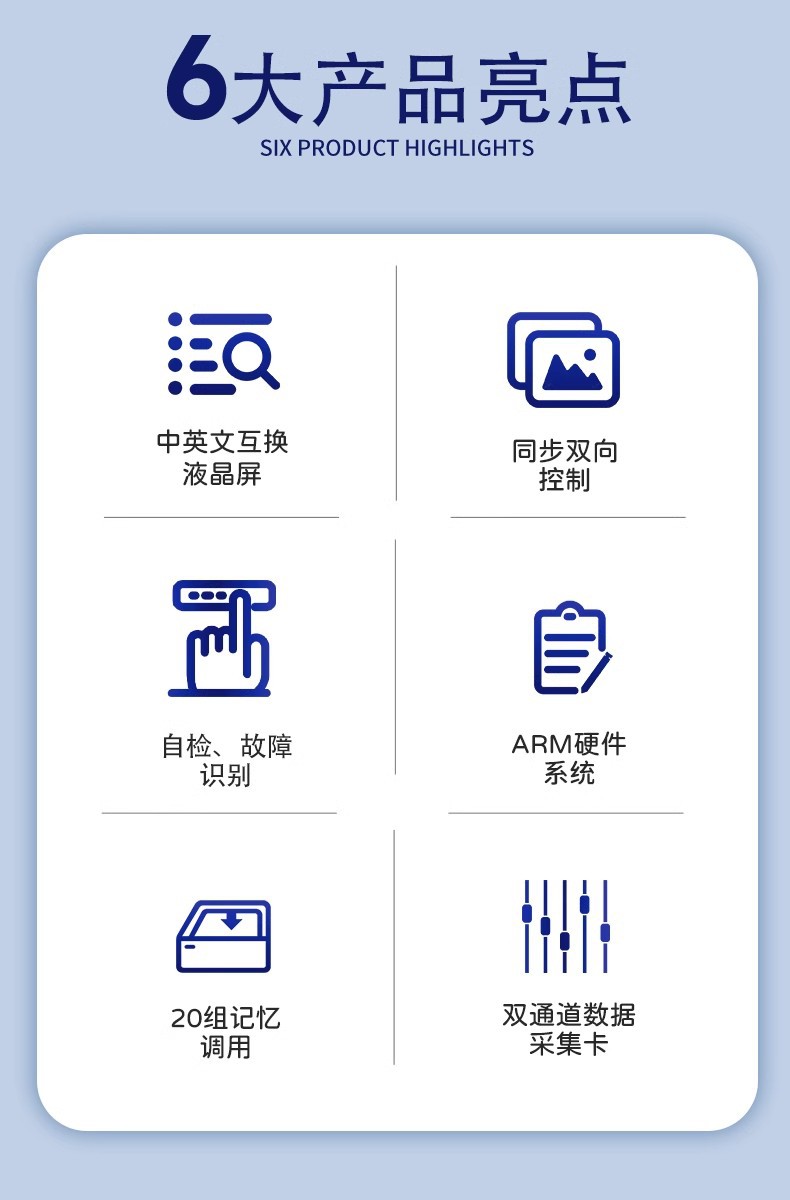 6大产品亮点
SIX PRODUCT HIGHLIGHTS

中英文互换
液晶屏

同步双向
控制

自检、故障
识别

ARM硬件
系统

20组记忆
调用

双通道数据
采集卡