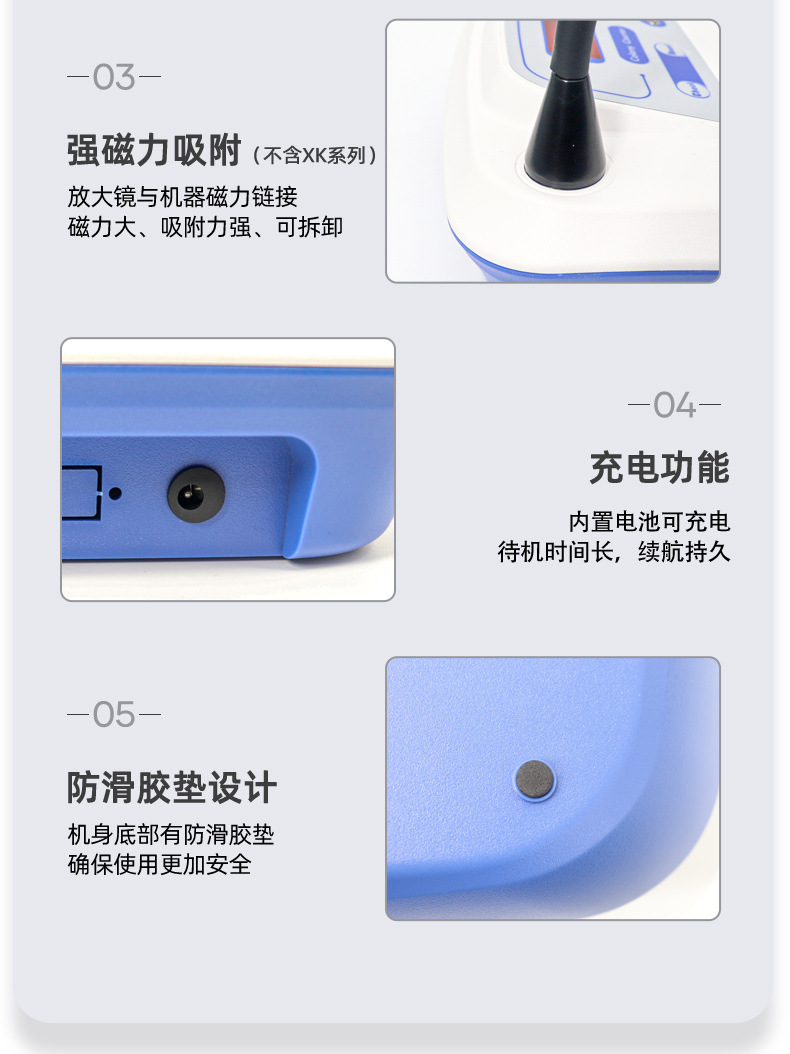 —03—

强磁力吸附（不含XK系列）

放大镜与机器磁力链接
磁力大、吸附力强、可拆卸

—04—

充电功能

内置电池可充电
待机时间长，续航持久

—05—

防滑胶垫设计

机身底部有防滑胶垫
确保使用更加安全