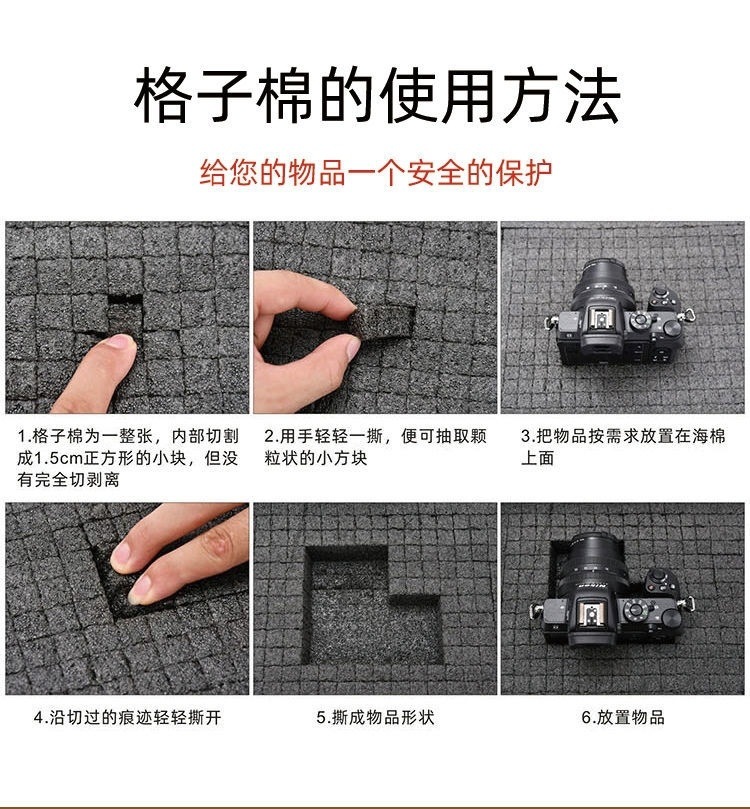 格子棉的使用方法

给您的物品一个安全的保护

1.格子棉为一整张，内部切割成1.5cm正方形的小块，但没有完全切剥离

2.用手轻轻一撕，便可抽取颗粒状的小方块

3.把物品按需求放置在海棉上面

4.沿切过的痕迹轻轻撕开

5.撕成物品形状

6.放置物品