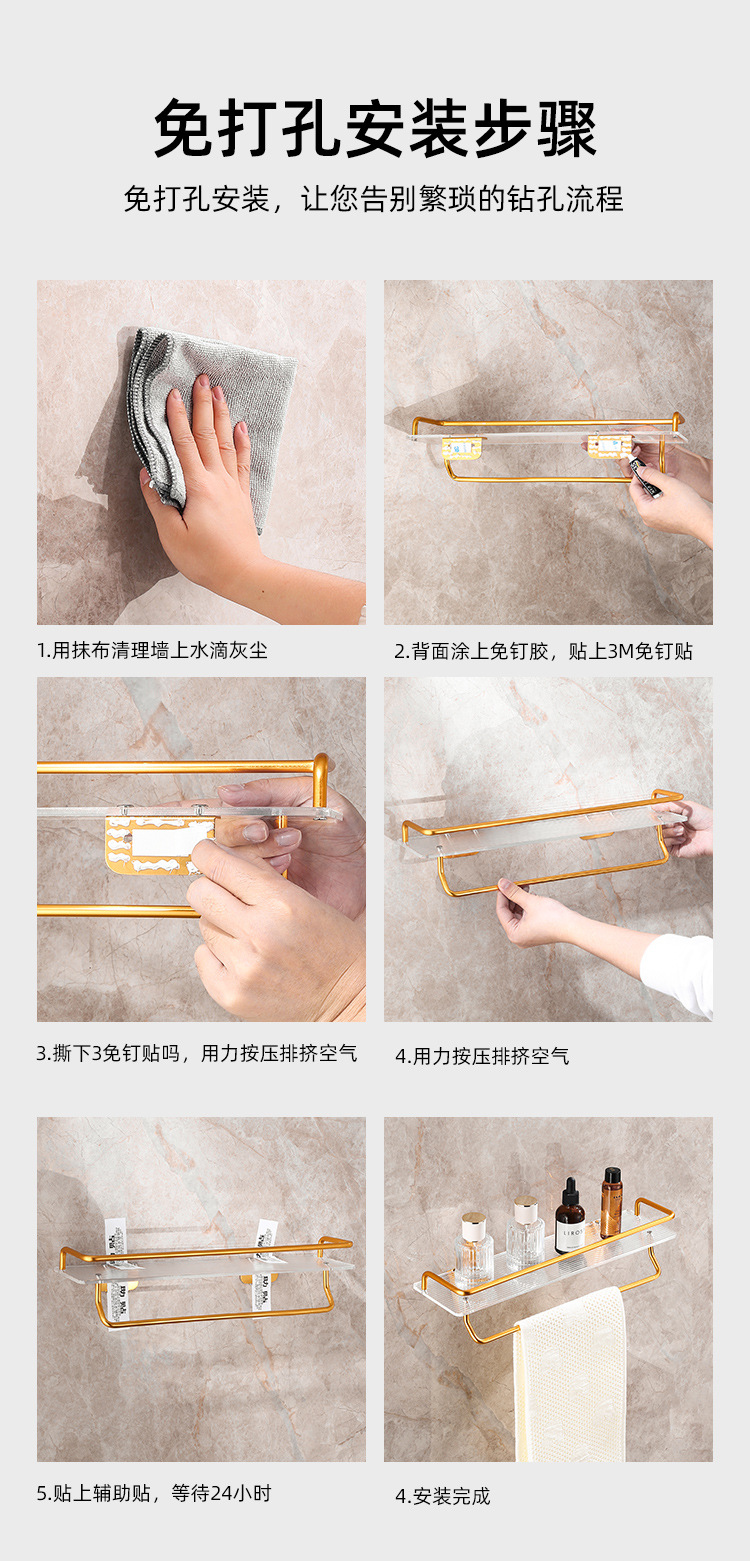 免打孔安装步骤

免打孔安装，让您告别繁琐的钻孔流程

1.用抹布清理墙上水滴灰尘

2.背面涂上免钉胶，贴上3M免钉贴

3.撕下3免钉贴吗，用力按压排挤空气

4.用力按压排挤空气

5.贴上辅助贴，等待24小时

4.安装完成