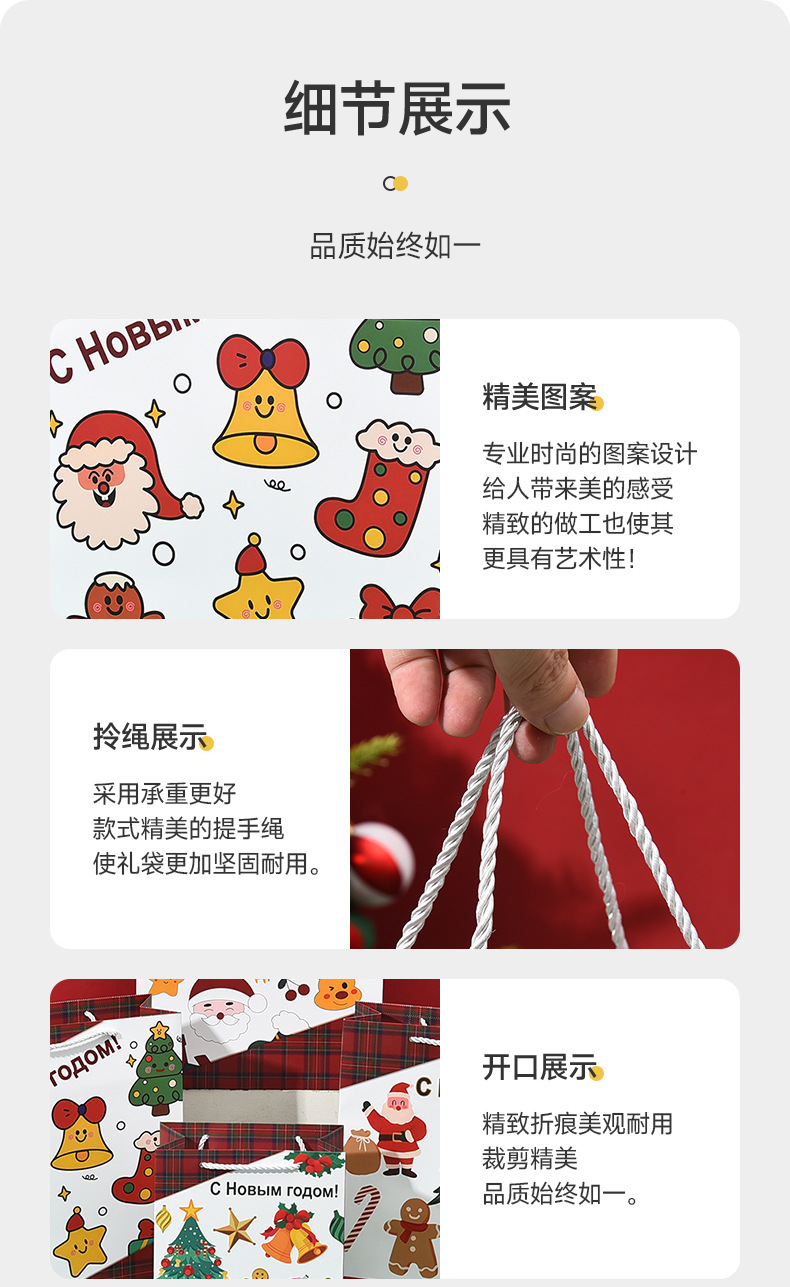 细节展示

品质始终如一

С Новым

精美图案

专业时尚的图案设计
给人带来美的感受
精致的做工也使其
更具有艺术性!

拎绳展示

采用承重更好
款式精美的提手绳
使礼袋更加坚固耐用。

годом!

С

С Новым годом!

开口展示

精致折痕美观耐用
裁剪精美
品质始终如一。