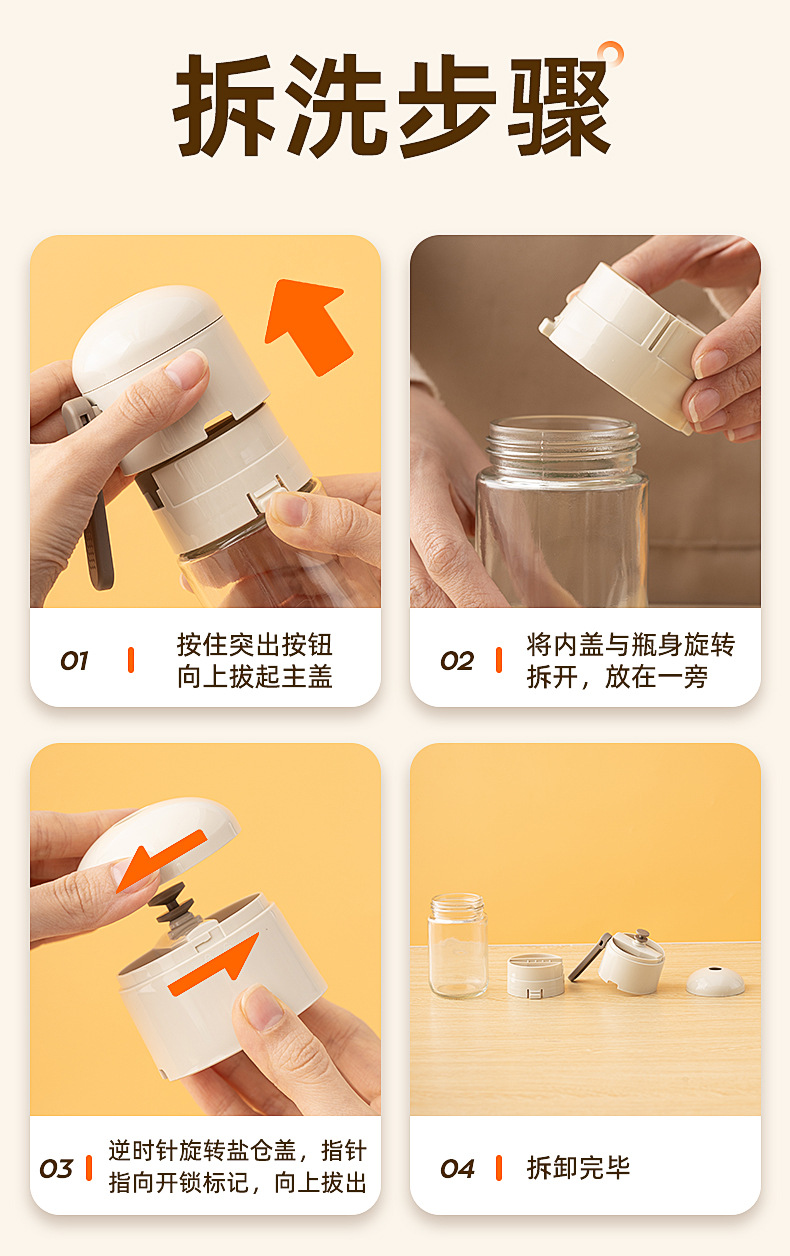 拆洗步骤

01 按住突出按钮向上拔起主盖

02 将内盖与瓶身旋转拆开，放在一旁

03 逆时针旋转盐仓盖，指针指向开锁标记，向上拔出

04 拆卸完毕