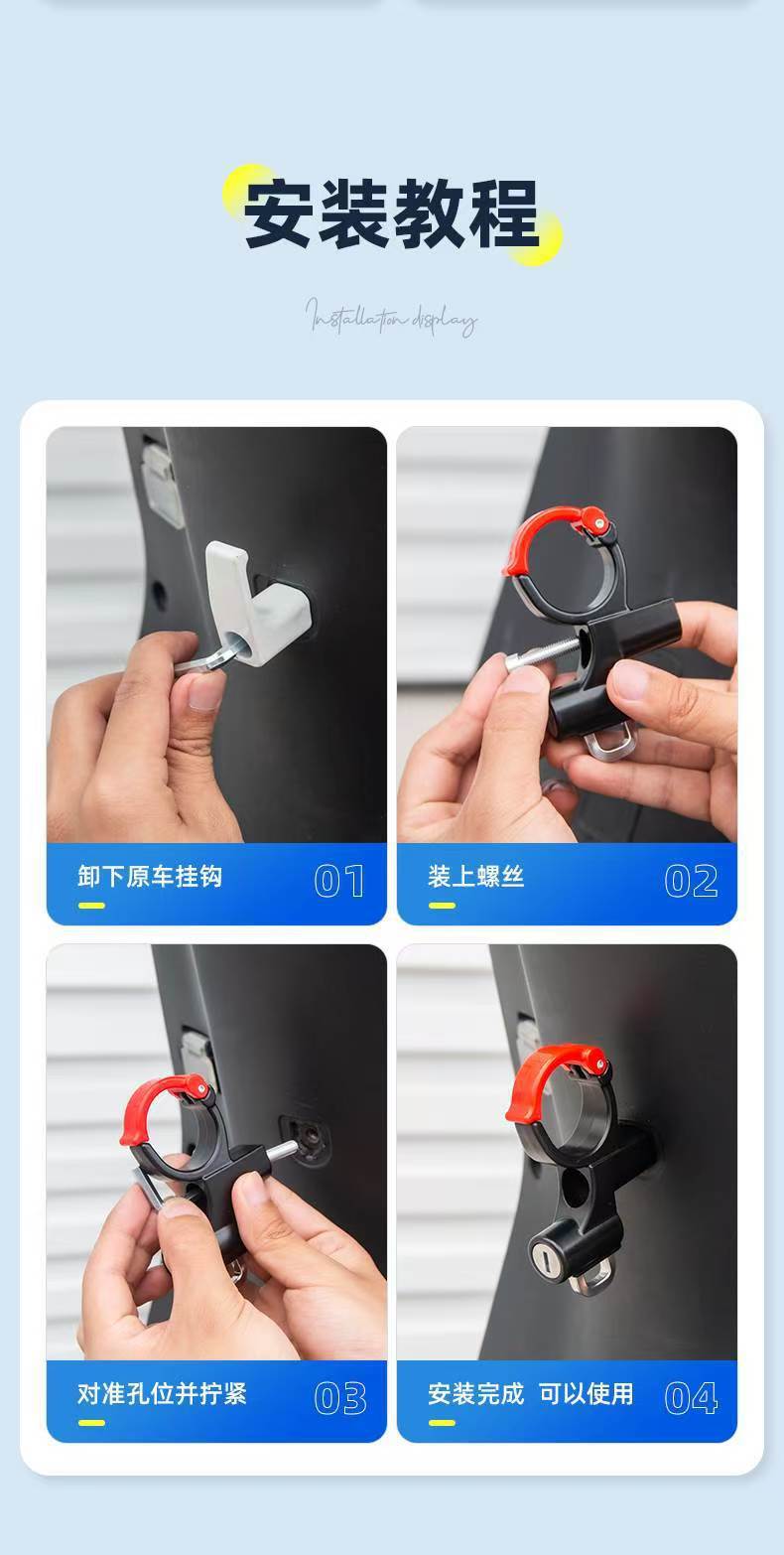 安装教程

Installation display

卸下原车挂钩 01

装上螺丝 02

对准孔位并拧紧 03

安装完成 可以使用 04