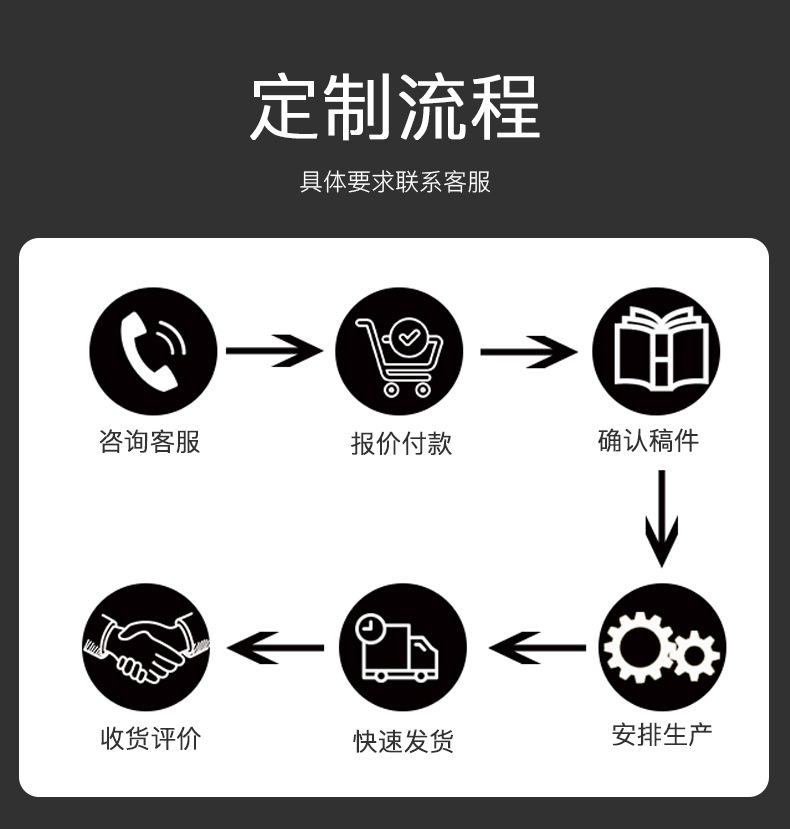 定制流程

具体要求联系客服

咨询客服

报价付款

确认稿件

安排生产

快速发货

收货评价