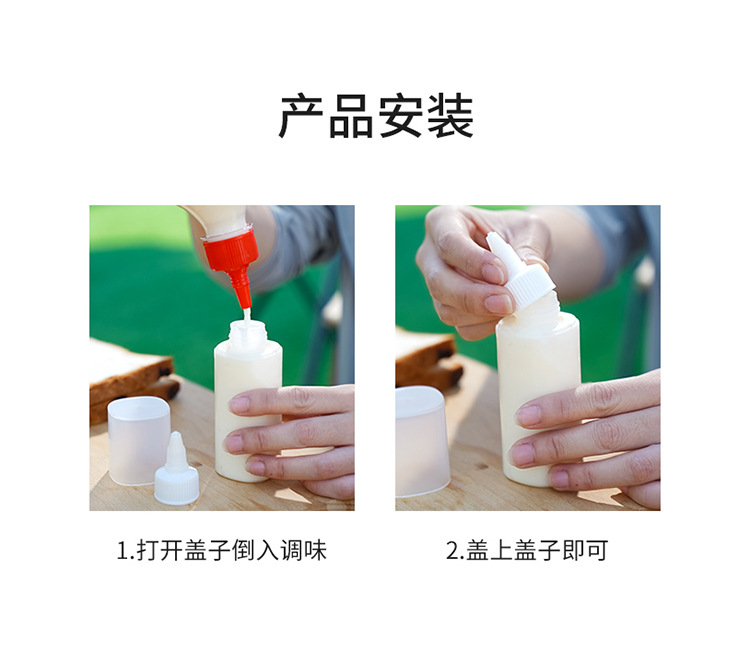 产品安装

1.打开盖子倒入调味

2.盖上盖子即可