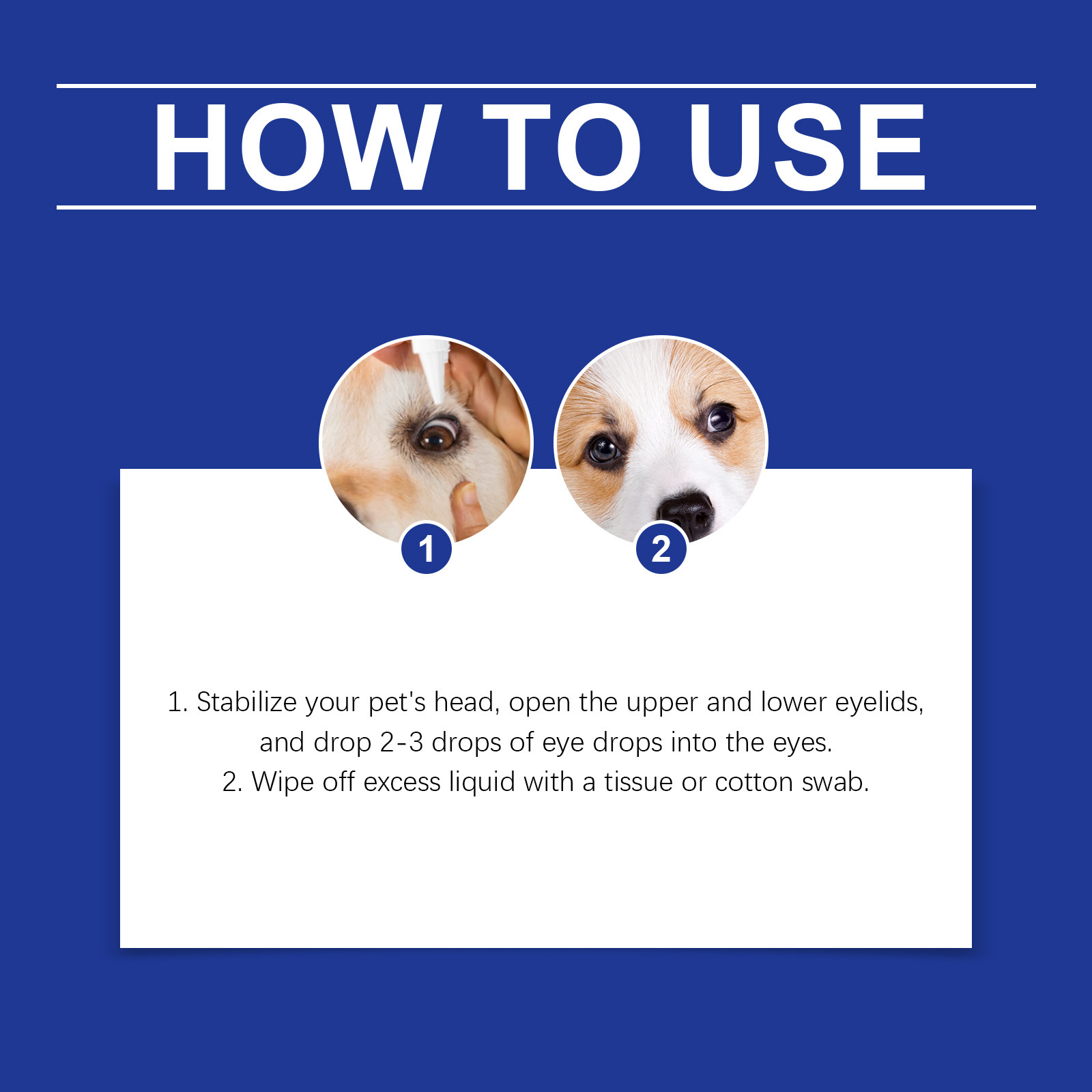 HOW TO USE

1

2

1. Stabilize your pet's head, open the upper and lower eyelids, and drop 2-3 drops of eye drops into the eyes.
2. Wipe off excess liquid with a tissue or cotton swab.