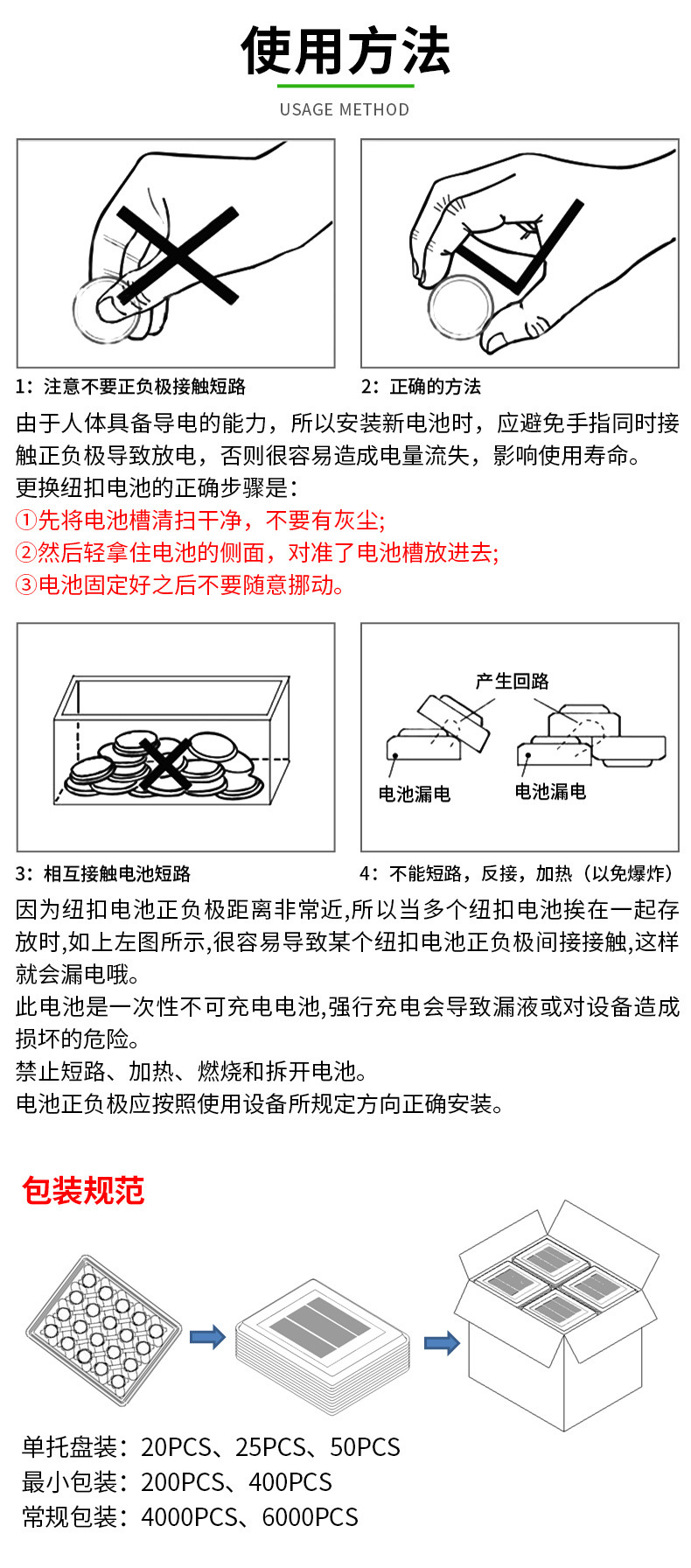 使用方法

USAGE METHOD

1：注意不要正负极接触短路

2：正确的方法

由于人体具备导电的能力，所以安装新电池时，应避免手指同时接触正负极导致放电，否则很容易造成电量流失，影响使用寿命。
更换纽扣电池的正确步骤是：
①先将电池槽清扫干净，不要有灰尘;
②然后轻拿住电池的侧面，对准了电池槽放进去;
③电池固定好之后不要随意挪动。

产生回路

电池漏电

电池漏电

3：相互接触电池短路

4：不能短路，反接，加热（以免爆炸）

因为纽扣电池正负极距离非常近,所以当多个纽扣电池挨在一起存放时,如上左图所示,很容易导致某个纽扣电池正负极间接接触,这样就会漏电哦。
此电池是一次性不可充电电池,强行充电会导致漏液或对设备造成损坏的危险。
禁止短路、加热、燃烧和拆开电池。
电池正负极应按照使用设备所规定方向正确安装。

包装规范

单托盘装：20PCS、25PCS、50PCS
最小包装：200PCS、400PCS
常规包装：4000PCS、6000PCS