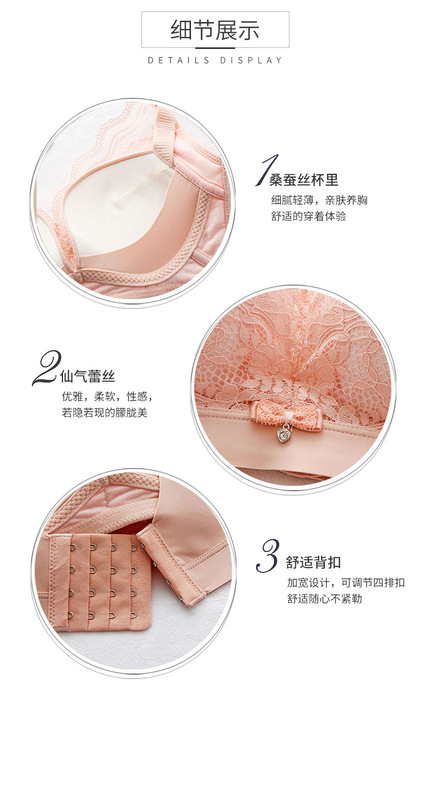 细节展示

DETAILS DISPLAY

1 桑蚕丝杯里

细腻轻薄，亲肤养胸
舒适的穿着体验

2 仙气蕾丝

优雅，柔软，性感，
若隐若现的朦胧美

3 舒适背扣

加宽设计，可调节四排扣
舒适随心不紧勒