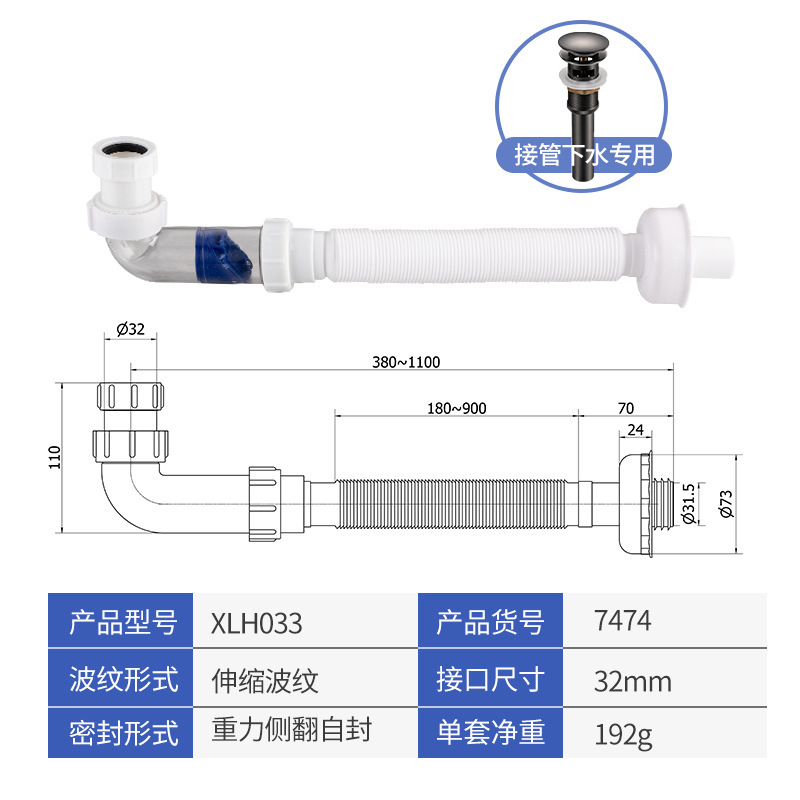 接管下水专用

Ø32

380~1100

180~900

70

24

110

Ø31.5

Ø73

| 产品型号 | XLH033 | 产品货号 | 7474 |
|---|---|---|---|
| 波纹形式 | 伸缩波纹 | 接口尺寸 | 32mm |
| 密封形式 | 重力侧翻自封 | 单套净重 | 192g |