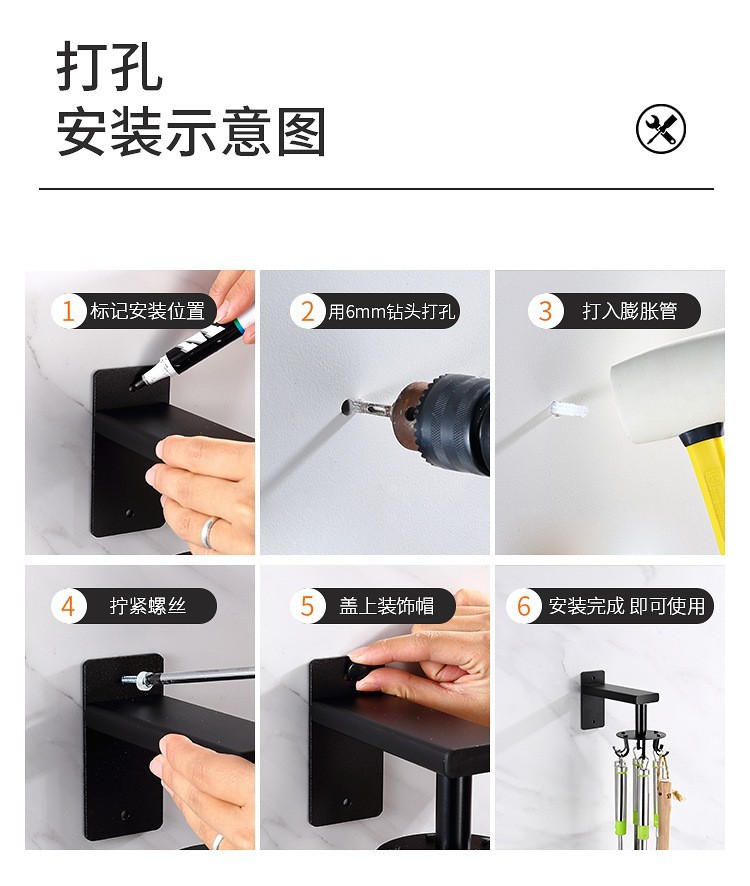 打孔
安装示意图

1 标记安装位置

2 用6mm钻头打孔

3 打入膨胀管

4 拧紧螺丝

5 盖上装饰帽

6 安装完成 即可使用