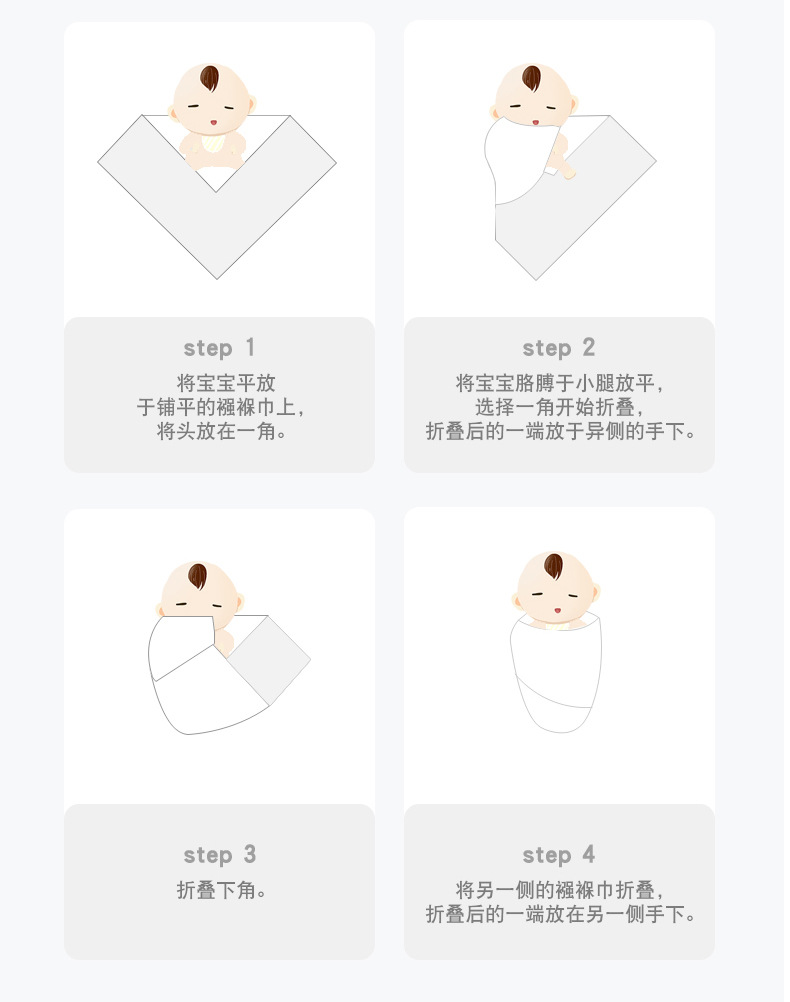 step 1

将宝宝平放
于铺平的襁褓巾上，
将头放在一角。

step 2

将宝宝胳膊于小腿放平，
选择一角开始折叠，
折叠后的一端放于异侧的手下。

step 3

折叠下角。

step 4

将另一侧的襁褓巾折叠，
折叠后的一端放在另一侧手下。