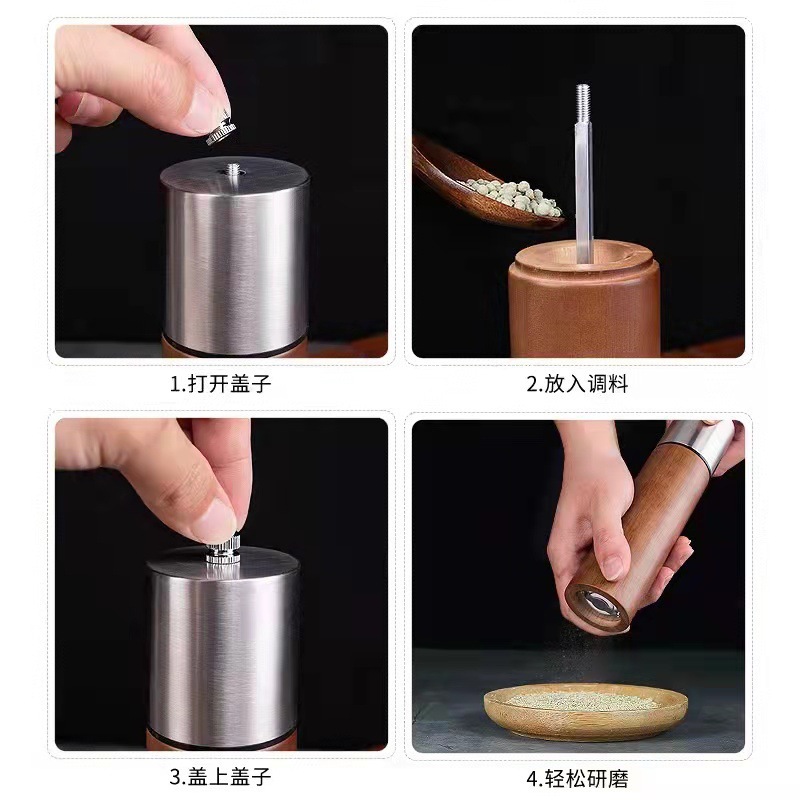 1.打开盖子

2.放入调料

3.盖上盖子

4.轻松研磨