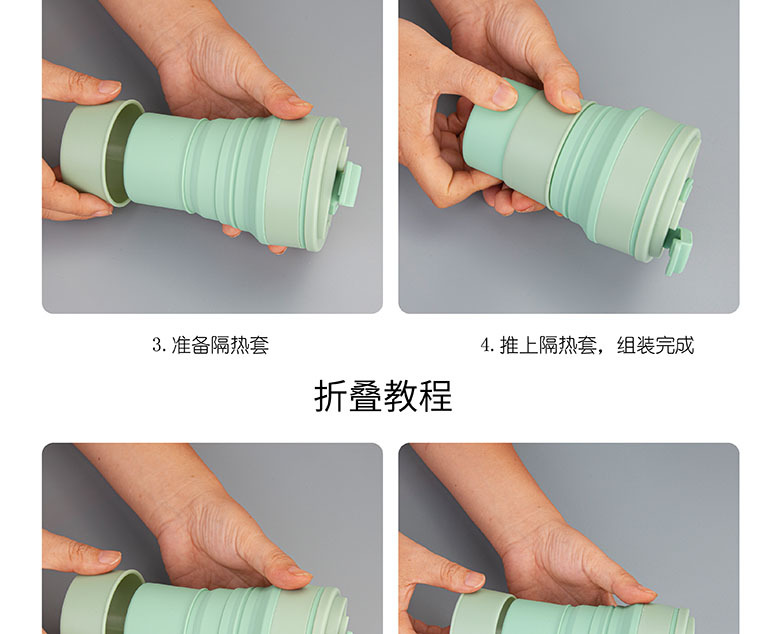 3. 准备隔热套

4. 推上隔热套，组装完成

折叠教程